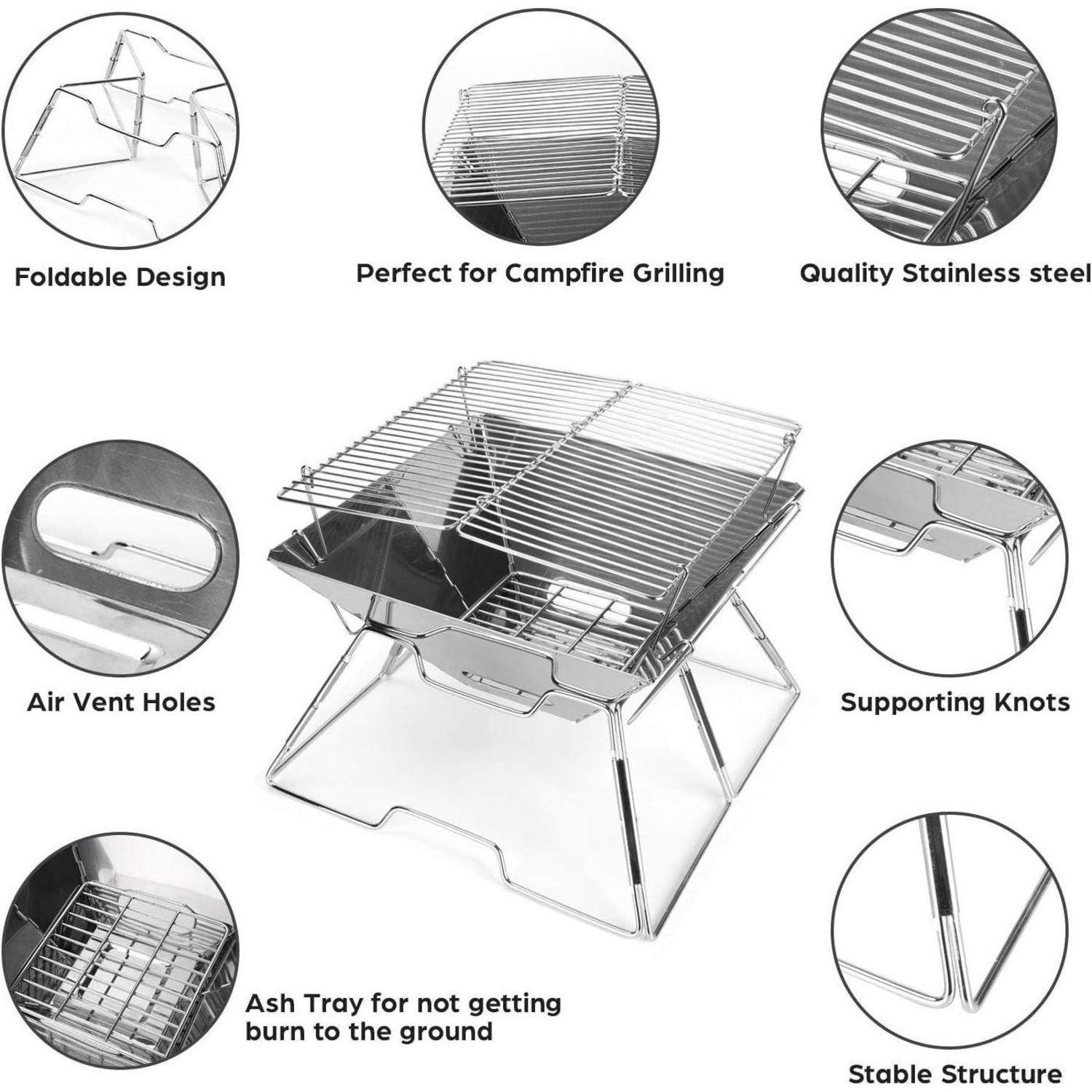 Foldable Design

Perfect for Campfire Grilling

Quality Stainless steel

Air Vent Holes

Supporting Knots

Ash Tray for not getting burn to the ground

Stable Structure