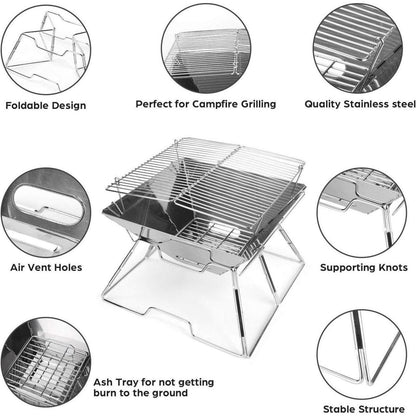 Foldable Design

Perfect for Campfire Grilling

Quality Stainless steel

Air Vent Holes

Supporting Knots

Ash Tray for not getting burn to the ground

Stable Structure