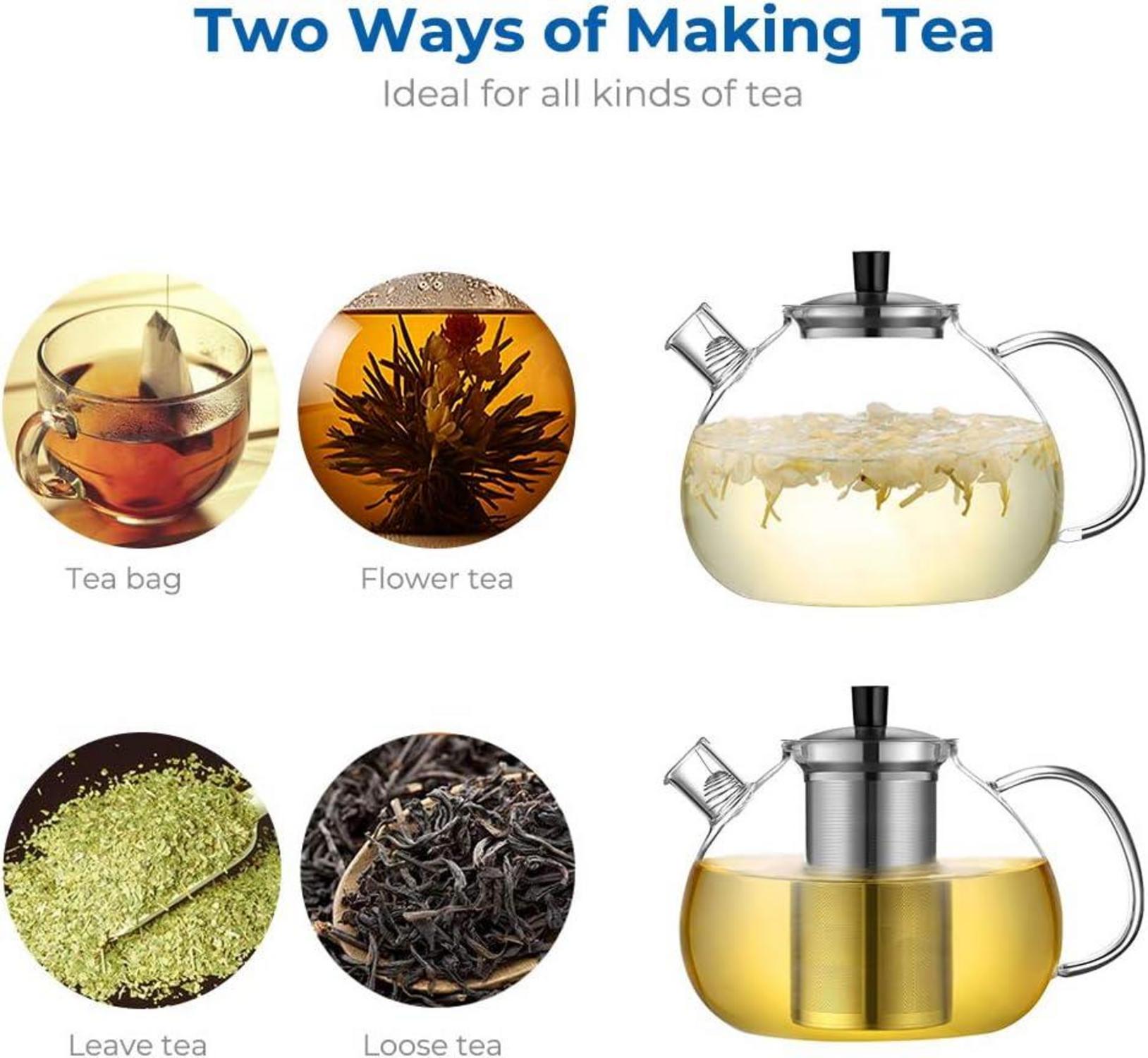 Two Ways of Making Tea

Ideal for all kinds of tea

Tea bag

Flower tea

Leave tea

Loose tea