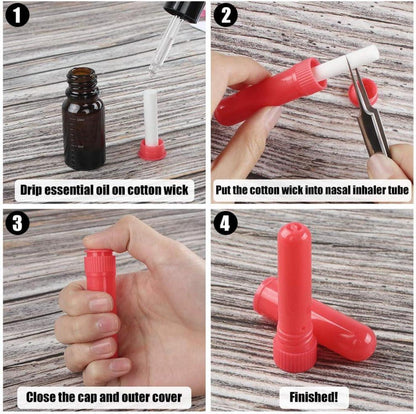 1

Drip essential oil on cotton wick

2

Put the cotton wick into nasal inhaler tube

3

Close the cap and outer cover

4

Finished!