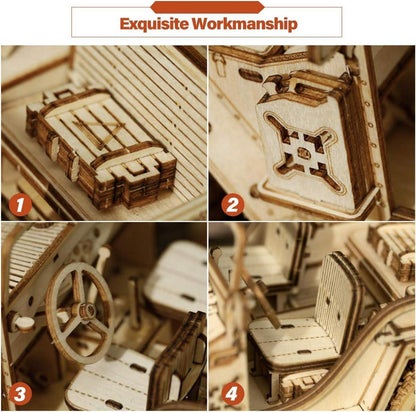 Exquisite Workmanship

1

2

3

4