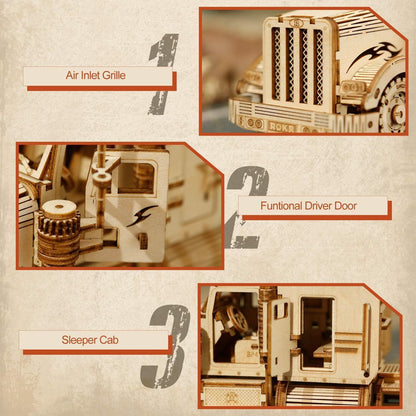 1

Air Inlet Grille

ROKR

2

Funtional Driver Door

3

Sleeper Cab