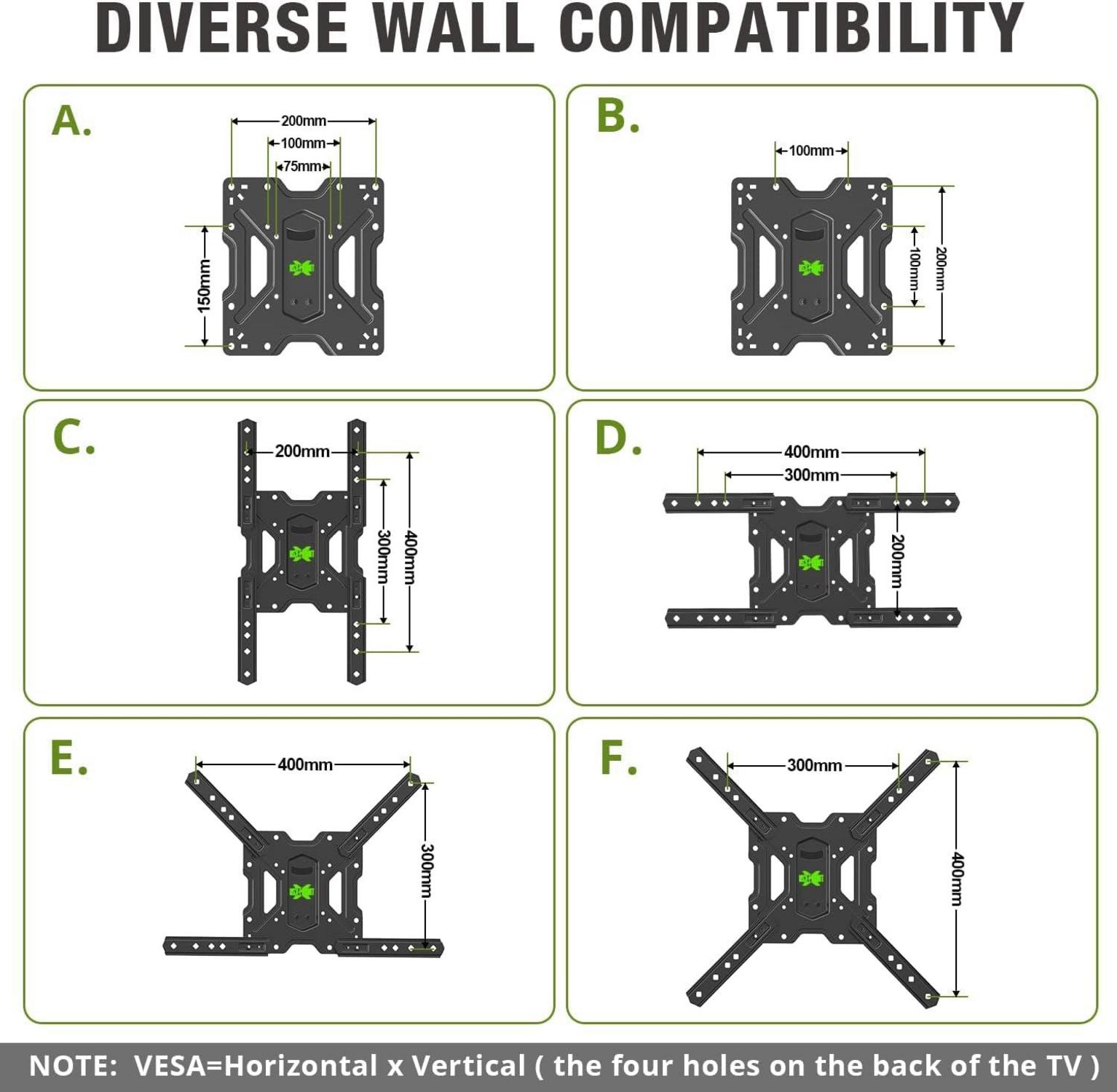 DIVERSE WALL COMPATIBILITY

A.
200mm
100mm
75mm
150mm

B.
100mm
100mm
200mm

C.
200mm
300mm
400mm

D.
400mm
300mm
200mm

E.
400mm
300mm

F.
300mm
400mm

NOTE: VESA=Horizontal x Vertical ( the four holes on the back of the TV )