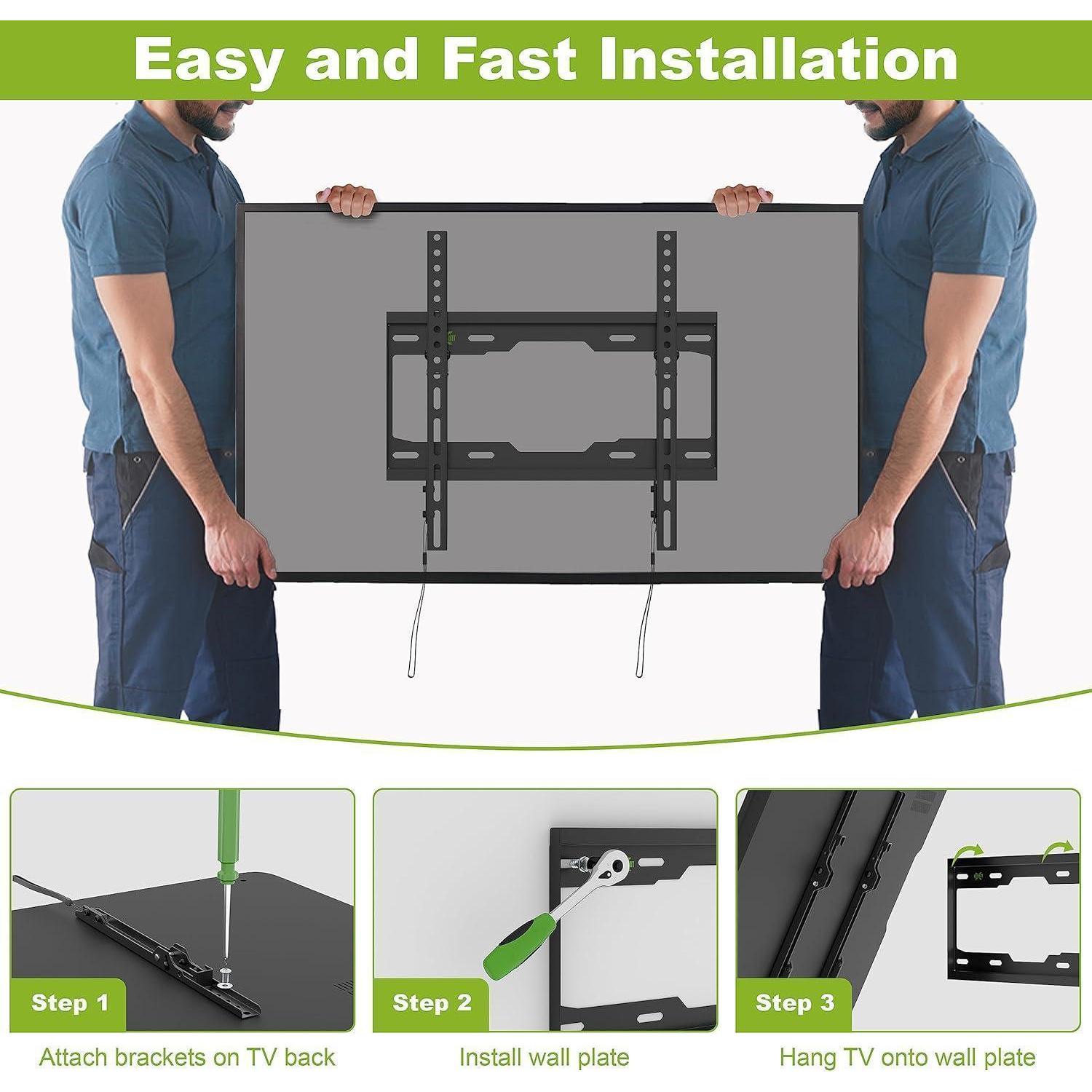 Easy and Fast Installation

Step 1

Attach brackets on TV back

Step 2

Install wall plate

Step 3

Hang TV onto wall plate