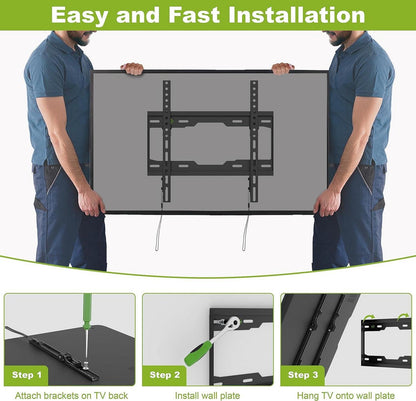 Easy and Fast Installation

Step 1
Attach brackets on TV back

Step 2
Install wall plate

Step 3
Hang TV onto wall plate