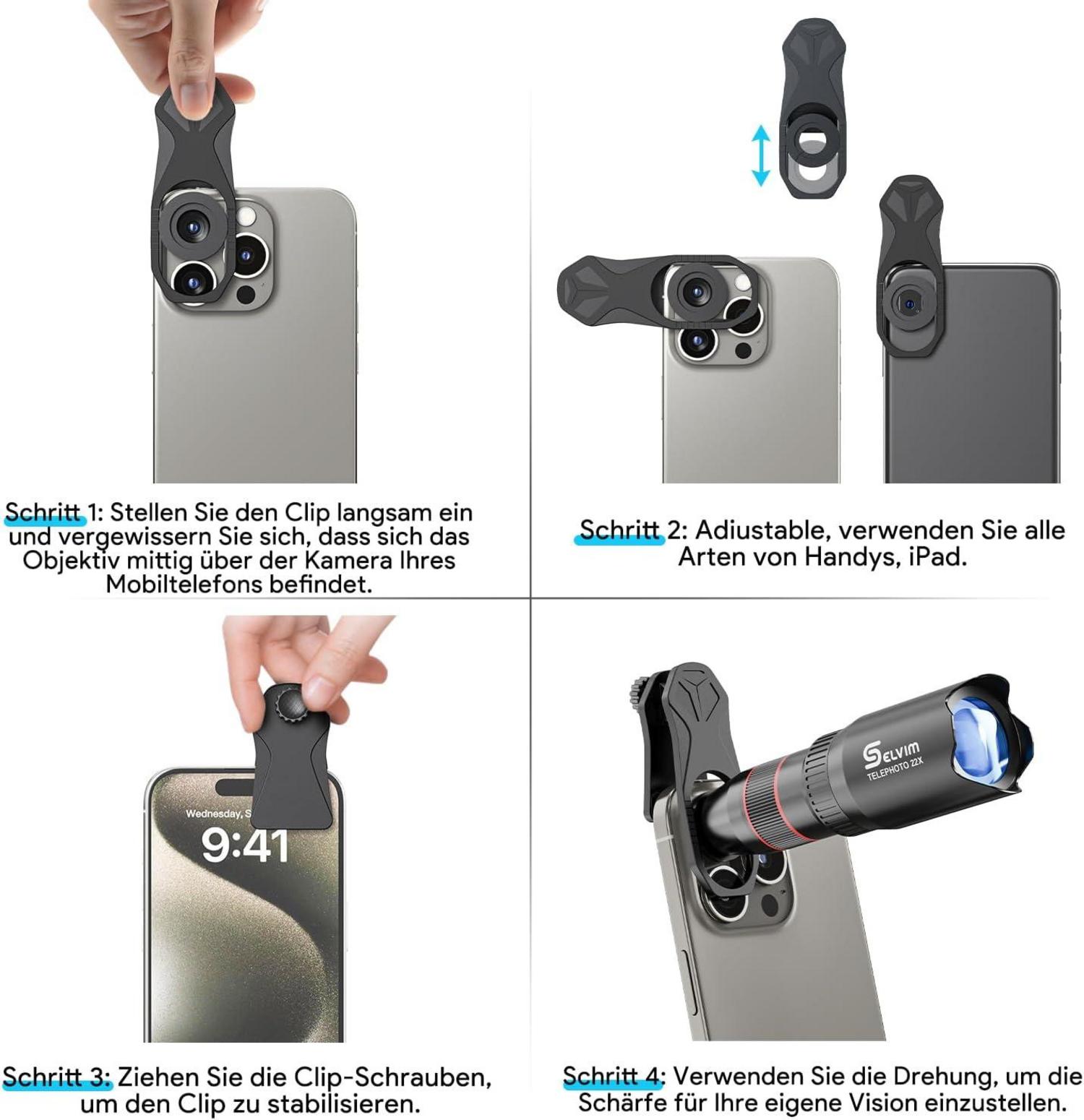 Schritt 1: Stellen Sie den Clip langsam ein und vergewissern Sie sich, dass sich das Objektiv mittig über der Kamera Ihres Mobiltelefons befindet.

Schritt 2: Adiustable, verwenden Sie alle Arten von Handys, iPad.

Wednesday, S

9:41

Schritt 3: Ziehen Sie die Clip-Schrauben, um den Clip zu stabilisieren.

SELVIM
TELEPHOTO 22X

Schritt 4: Verwenden Sie die Drehung, um die Schärfe für Ihre eigene Vision einzustellen.