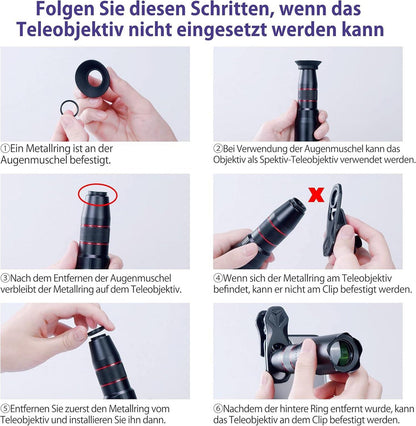 Folgen Sie diesen Schritten, wenn das Teleobjektiv nicht eingesetzt werden kann

①Ein Metallring ist an der Augenmuschel befestigt.

②Bei Verwendung der Augenmuschel kann das Objektiv als Spektiv-Teleobjektiv verwendet werden.

③Nach dem Entfernen der Augenmuschel verbleibt der Metallring auf dem Teleobjektiv.

④Wenn sich der Metallring am Teleobjektiv befindet, kann er nicht am Clip befestigt werden.

⑤Entfernen Sie zuerst den Metallring vom Teleobjektiv und installieren Sie ihn dann.

⑥Nachdem der hintere Ring entfernt wurde, kann das Teleobjektiv an dem Clip befestigt werden.