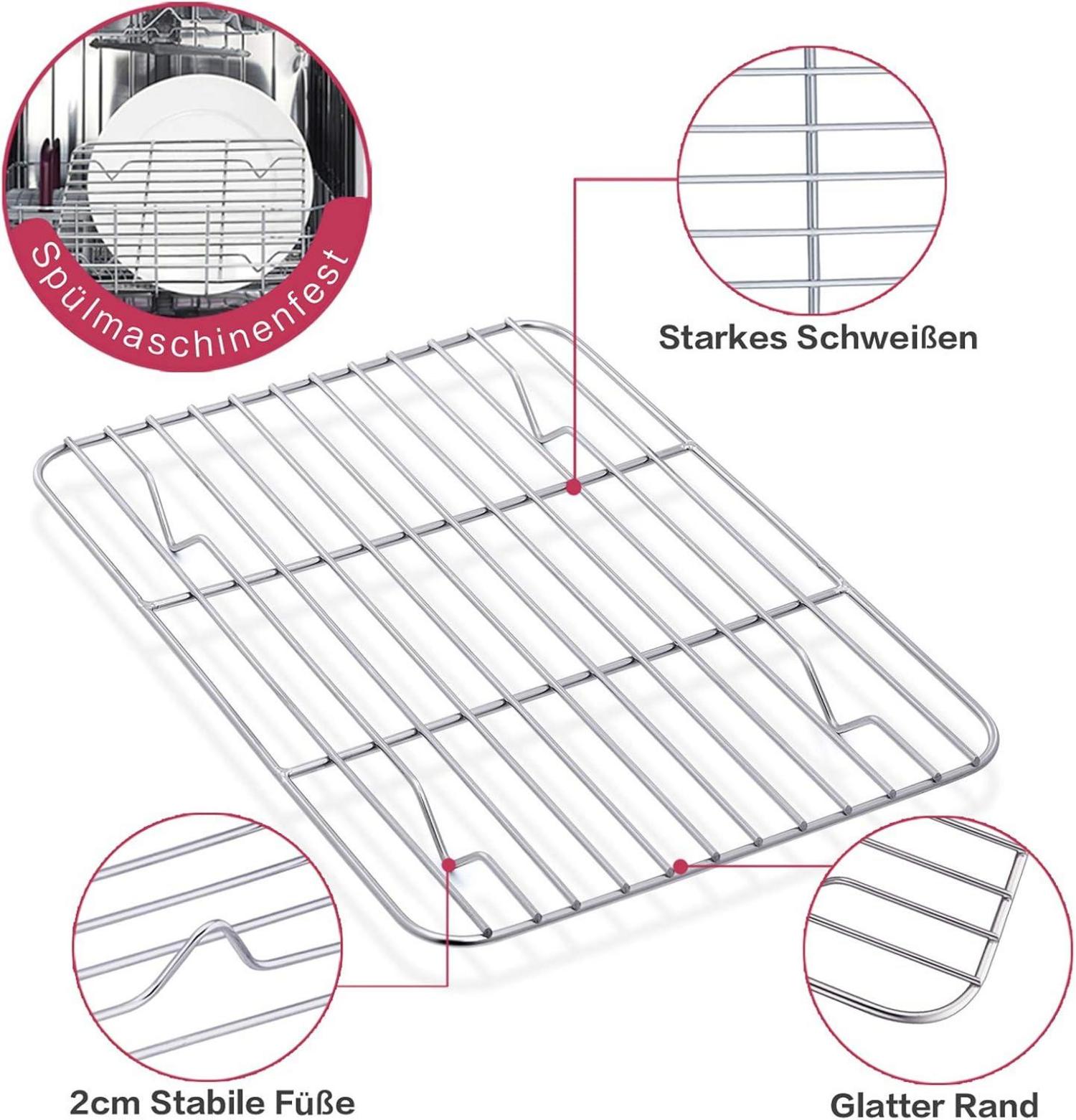 Spülmaschinenfest

Starkes Schweißen

2cm Stabile Füße

Glatter Rand