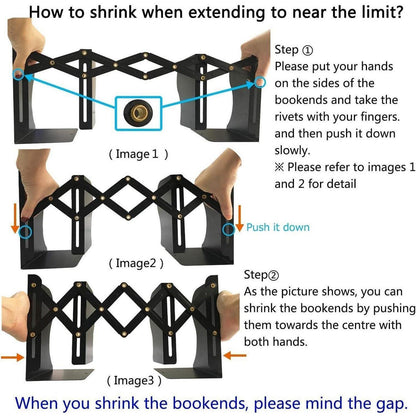 How to shrink when extending to near the limit?

Step ①
Please put your hands on the sides of the bookends and take the rivets with your fingers. and then push it down slowly.
※ Please refer to images 1 and 2 for detail

( Image 1 )

Push it down

( Image2 )

Step②
As the picture shows, you can shrink the bookends by pushing them towards the centre with both hands.

( Image3 )

When you shrink the bookends, please mind the gap.