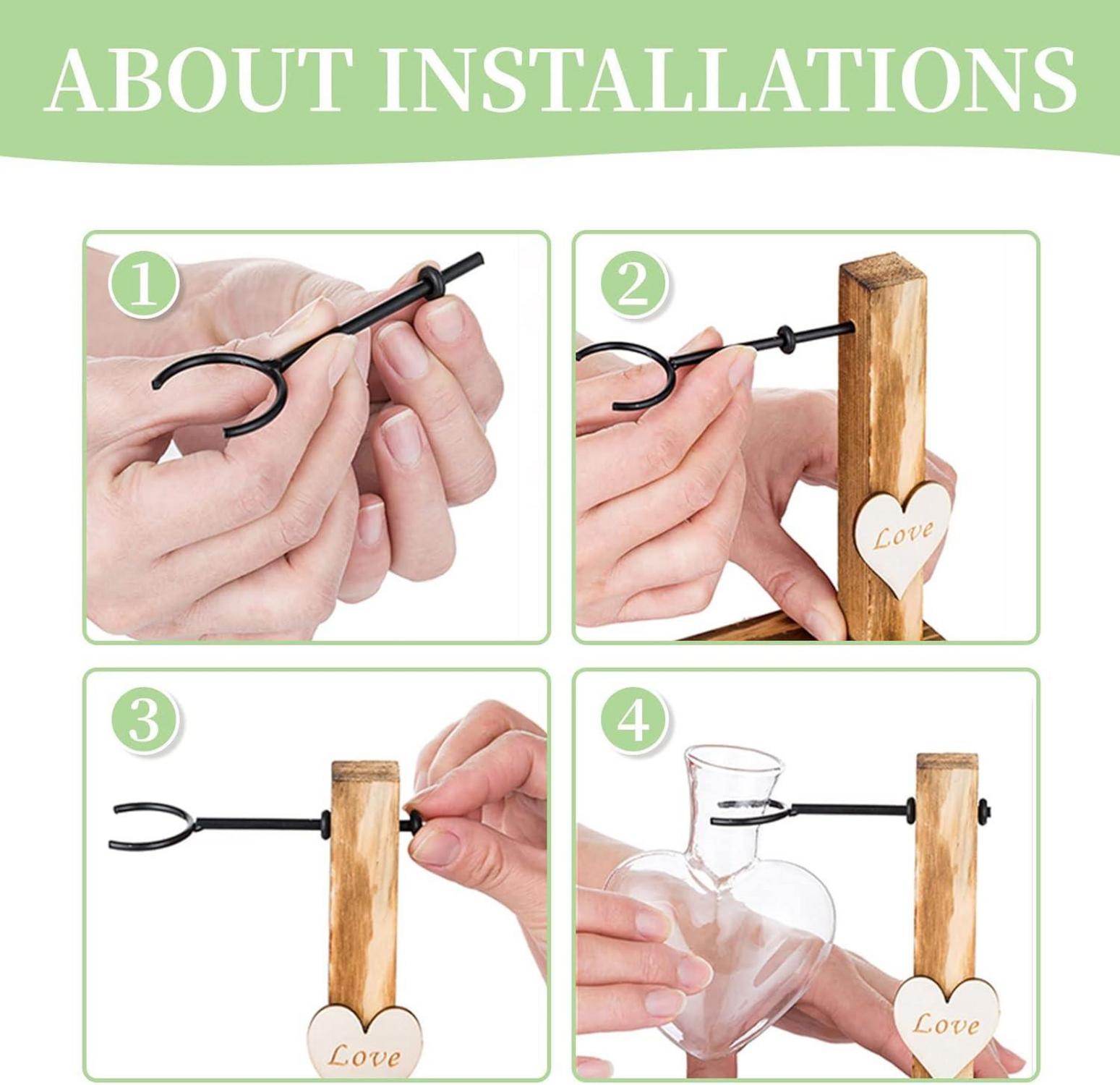 ABOUT INSTALLATIONS

1

2

Love

3

Love

4

Love