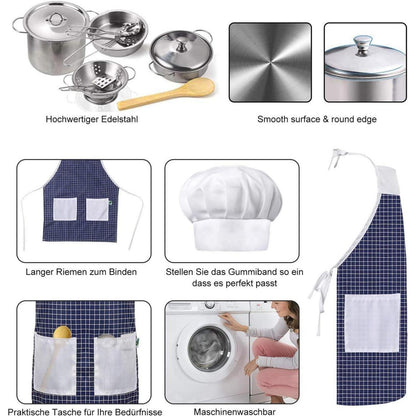 Hochwertiger Edelstahl

Smooth surface & round edge

Langer Riemen zum Binden

Stellen Sie das Gummiband so ein dass es perfekt passt

Praktische Tasche für Ihre Bedürfnisse

Maschinenwaschbar