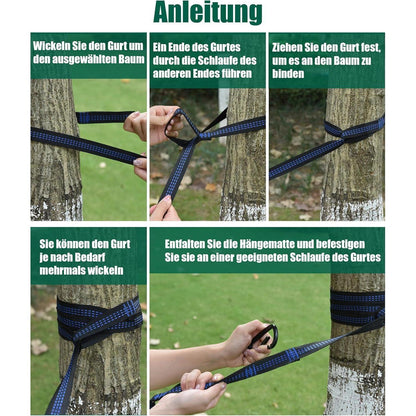 Anleitung

Wickeln Sie den Gurt um den ausgewählten Baum

Ein Ende des Gurtes durch die Schlaufe des anderen Endes führen

Ziehen Sie den Gurt fest, um es an den Baum zu binden

Sie können den Gurt je nach Bedarf mehrmals wickeln

Entfalten Sie die Hängematte und befestigen Sie sie an einer geeigneten Schlaufe des Gurtes