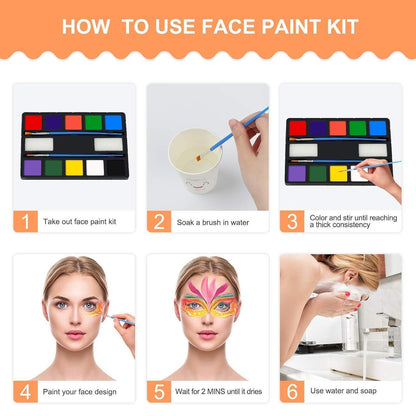 HOW TO USE FACE PAINT KIT

1 Take out face paint kit

2 Soak a brush in water

3 Color and stir until reaching a thick consistency

4 Paint your face design

5 Wait for 2 MINS until it dries

6 Use water and soap