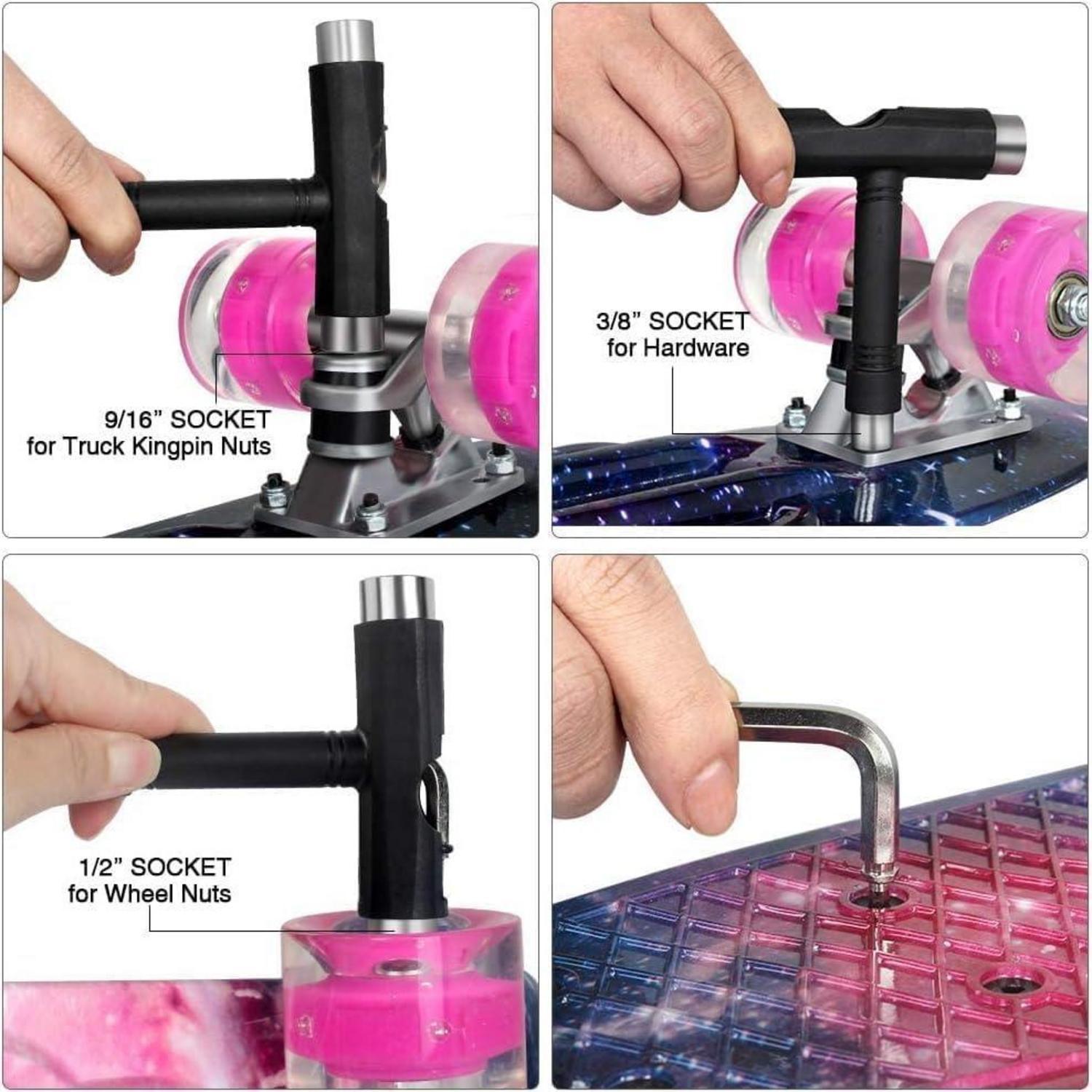 9/16” SOCKET
for Truck Kingpin Nuts

3/8” SOCKET
for Hardware

1/2” SOCKET
for Wheel Nuts