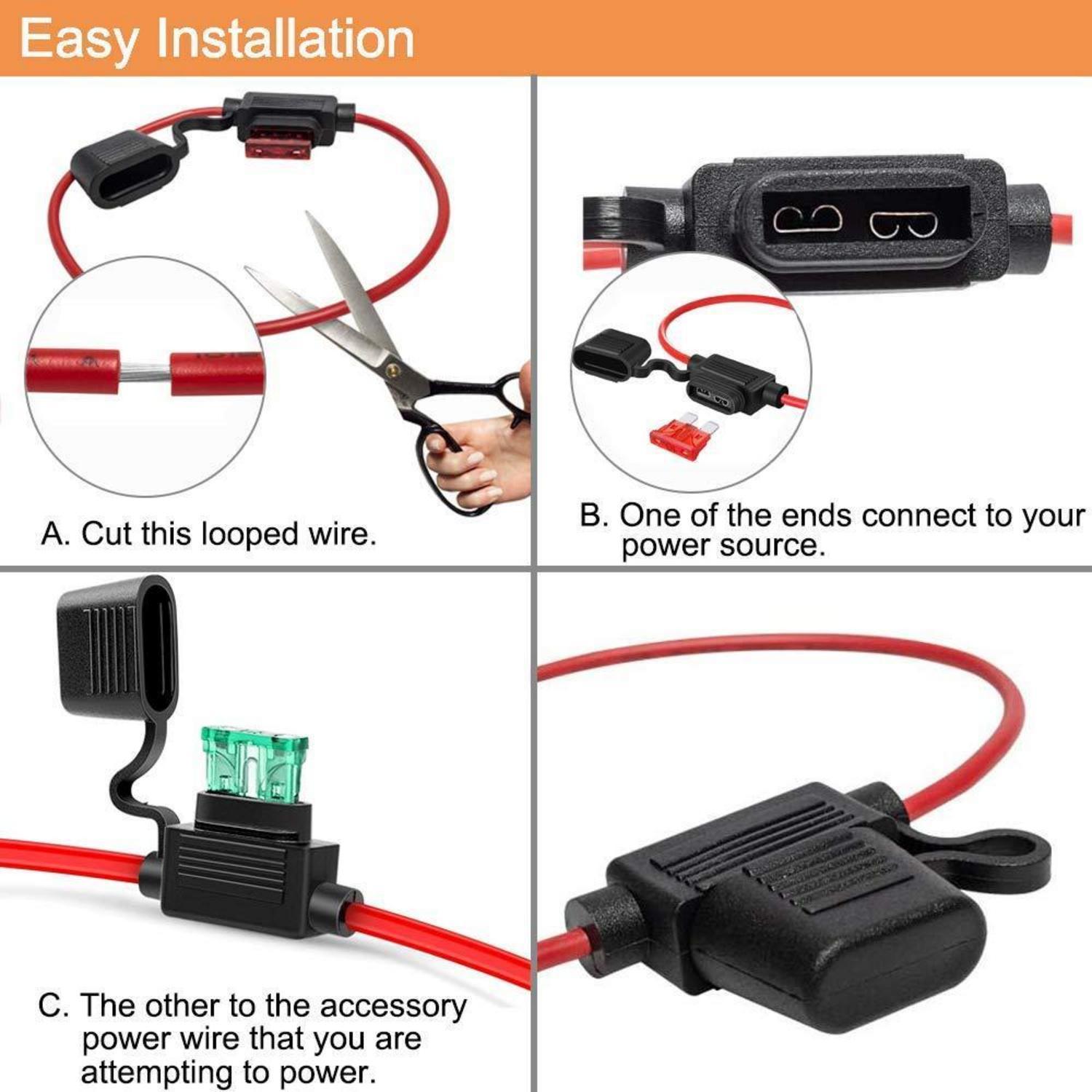 Easy Installation

A. Cut this looped wire.

B. One of the ends connect to your power source.

C. The other to the accessory power wire that you are attempting to power.