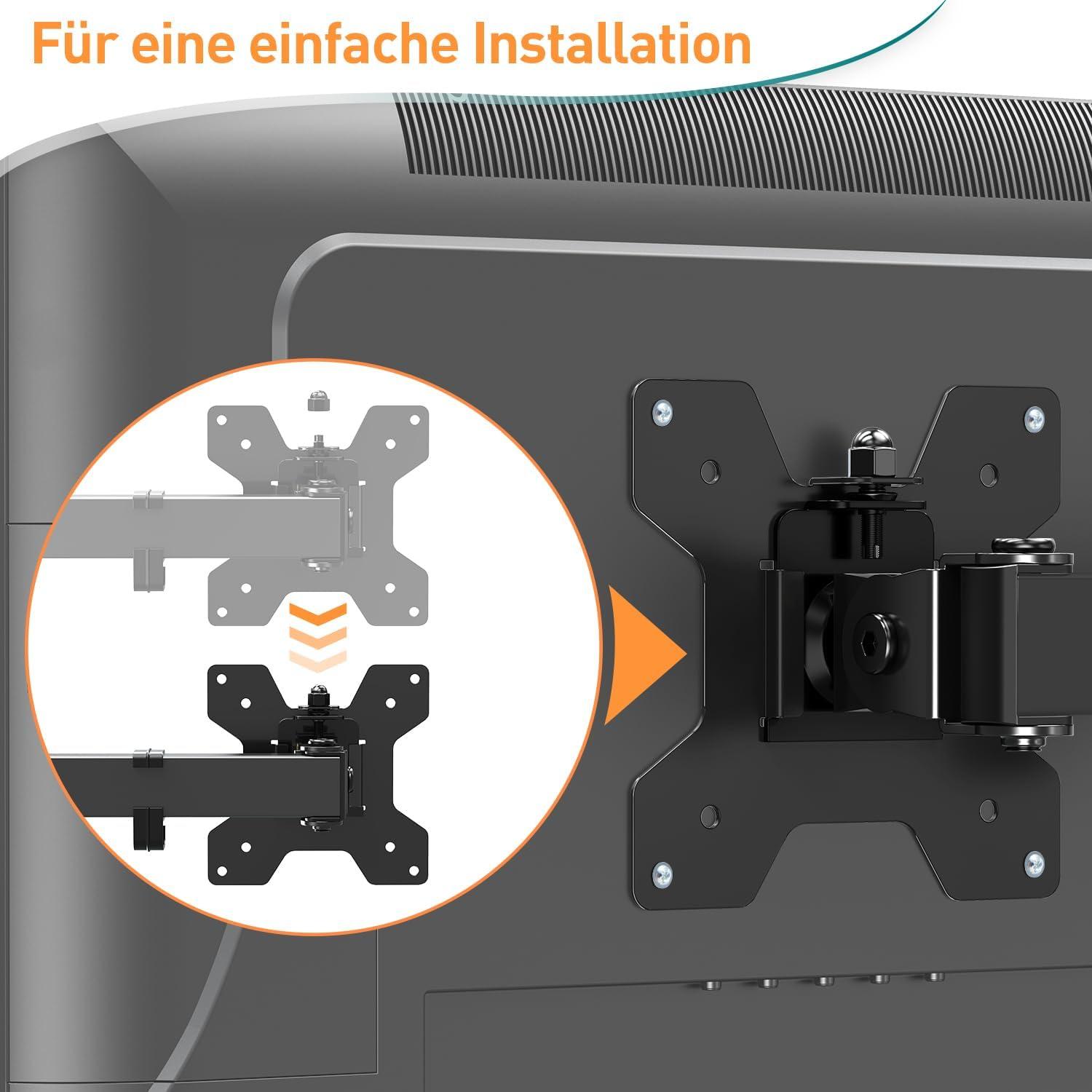 Für eine einfache Installation