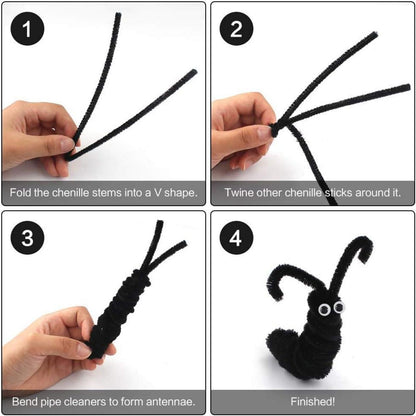 1

Fold the chenille stems into a V shape.

2

Twine other chenille sticks around it.

3

Bend pipe cleaners to form antennae.

4

Finished!