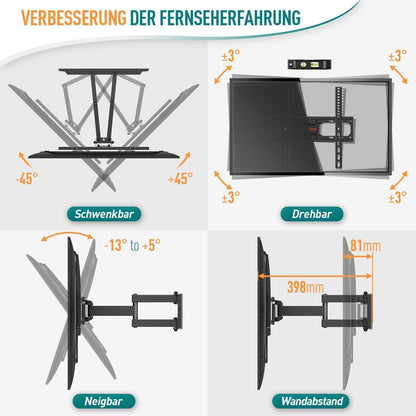 VERBESSERUNG DER FERNSEHERFAHRUNG

-45°

+45°

Schwenkbar

±3°

±3°

±3°

±3°

Drehbar

-13° to +5°

Neigbar

81mm

398mm

Wandabstand