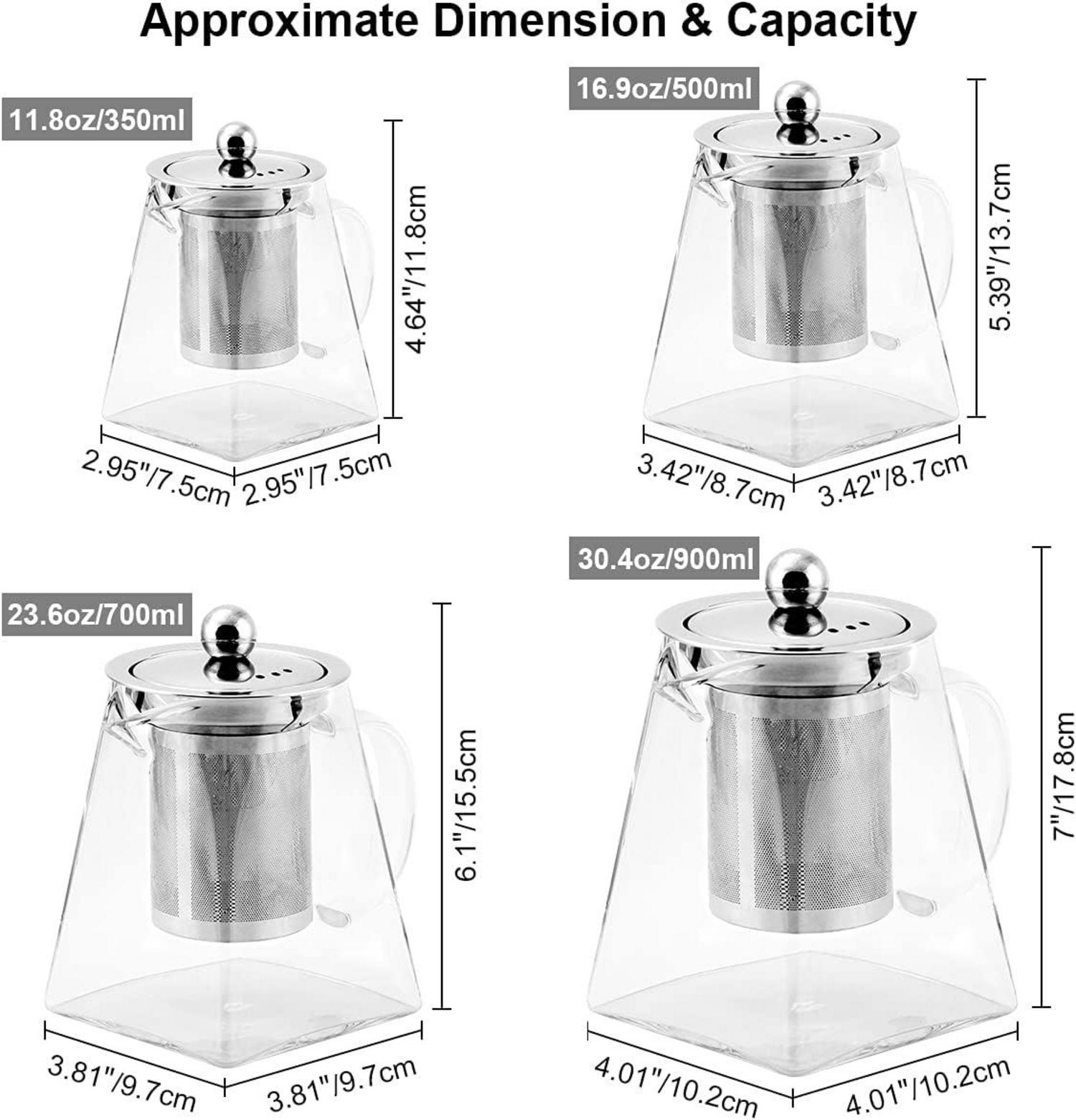 Approximate Dimension & Capacity

11.8oz/350ml

4.64"/11.8cm

2.95"/7.5cm 2.95"/7.5cm

16.9oz/500ml

5.39"/13.7cm

3.42"/8.7cm 3.42"/8.7cm

23.6oz/700ml

6.1"/15.5cm

3.81"/9.7cm 3.81"/9.7cm

30.4oz/900ml

7"/17.8cm

4.01"/10.2cm 4.01"/10.2cm