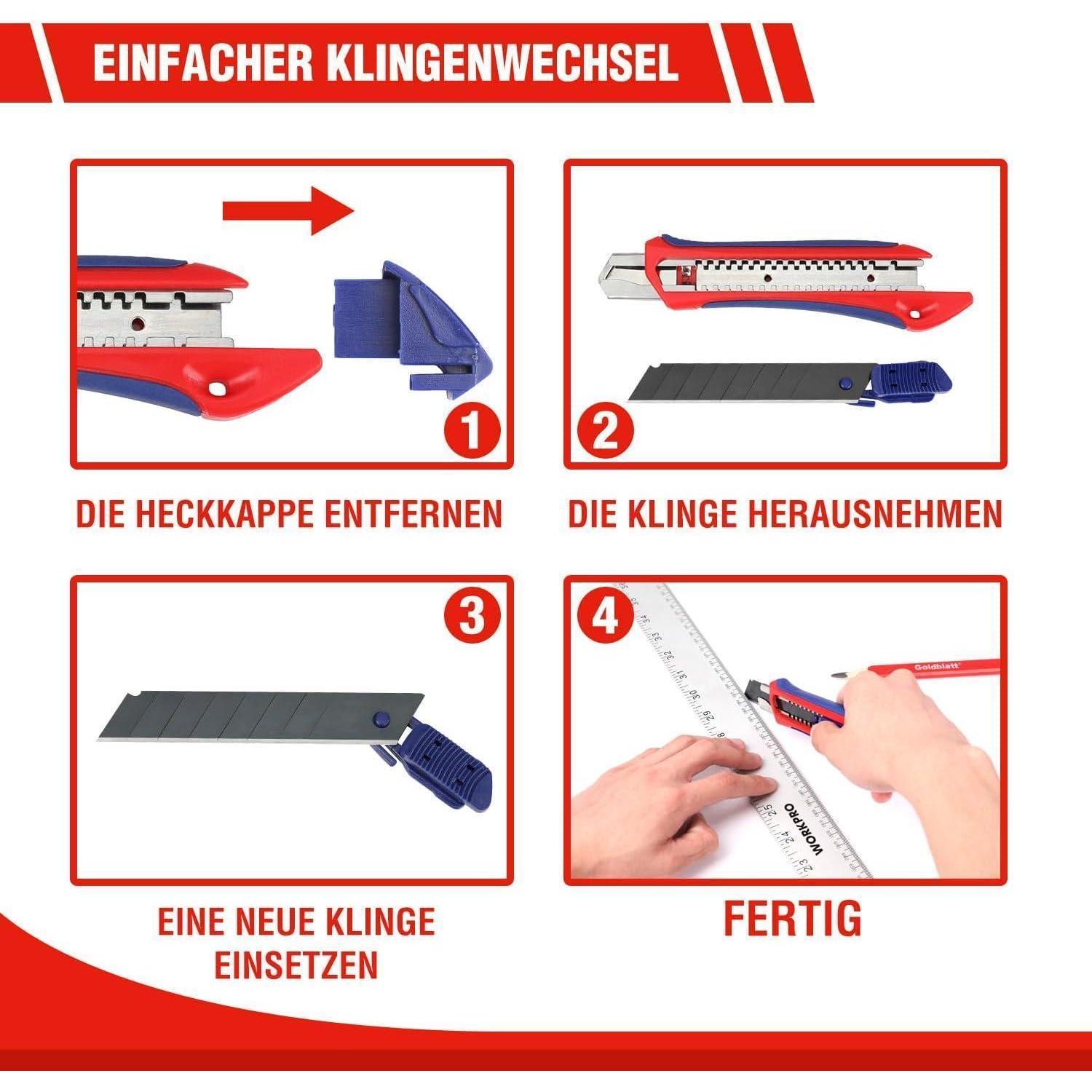 EINFACHER KLINGENWECHSEL

1

DIE HECKKAPPE ENTFERNEN

2

DIE KLINGE HERAUSNEHMEN

3

EINE NEUE KLINGE EINSETZEN

4

Goldblatt

WORKPRO

FERTIG