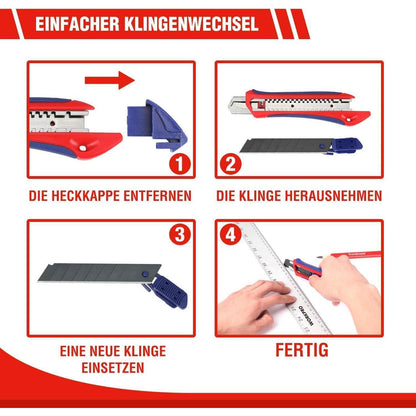 EINFACHER KLINGENWECHSEL

1

DIE HECKKAPPE ENTFERNEN

2

DIE KLINGE HERAUSNEHMEN

3

EINE NEUE KLINGE EINSETZEN

4

WORKPRO

FERTIG