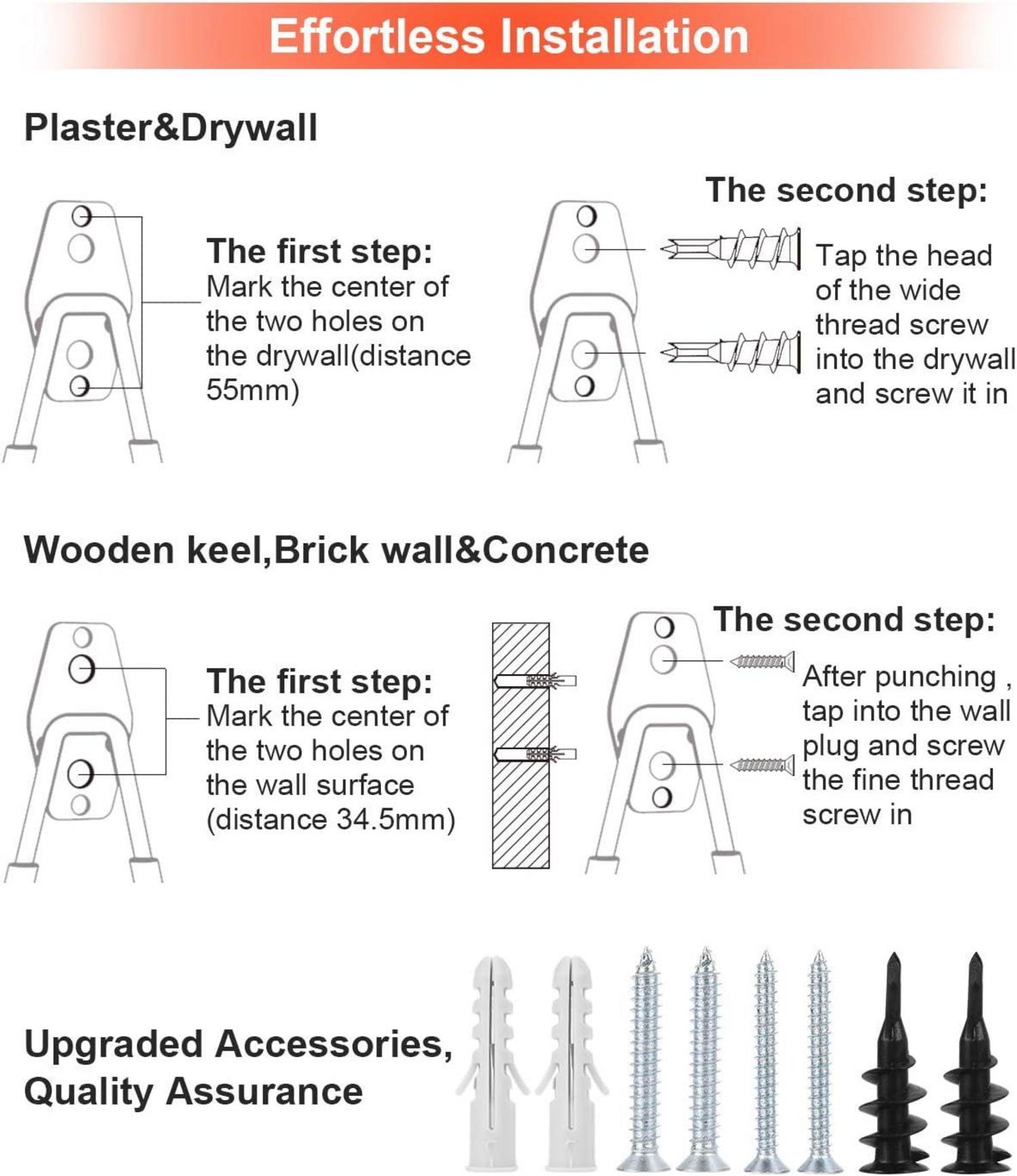 Effortless Installation

Plaster&Drywall

The first step:
Mark the center of the two holes on the drywall(distance 55mm)

The second step:
Tap the head of the wide thread screw into the drywall and screw it in

Wooden keel,Brick wall&Concrete

The first step:
Mark the center of the two holes on the wall surface (distance 34.5mm)

The second step:
After punching , tap into the wall plug and screw the fine thread screw in

Upgraded Accessories, Quality Assurance