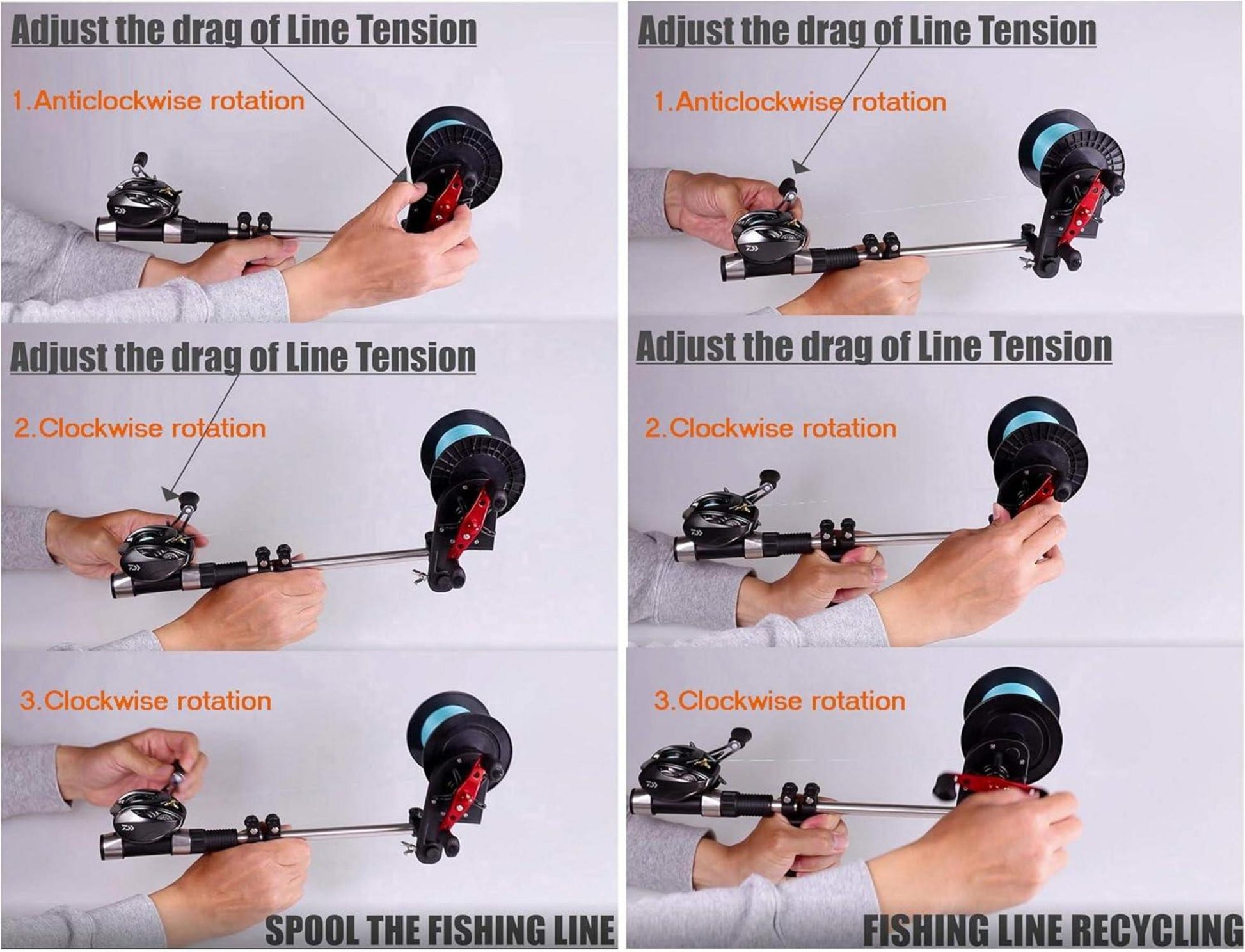 Adjust the drag of Line Tension

1.Anticlockwise rotation

Adjust the drag of Line Tension

2.Clockwise rotation

3.Clockwise rotation

SPOOL THE FISHING LINE

Adjust the drag of Line Tension

1.Anticlockwise rotation

Adjust the drag of Line Tension

2.Clockwise rotation

3.Clockwise rotation

FISHING LINE RECYCLING