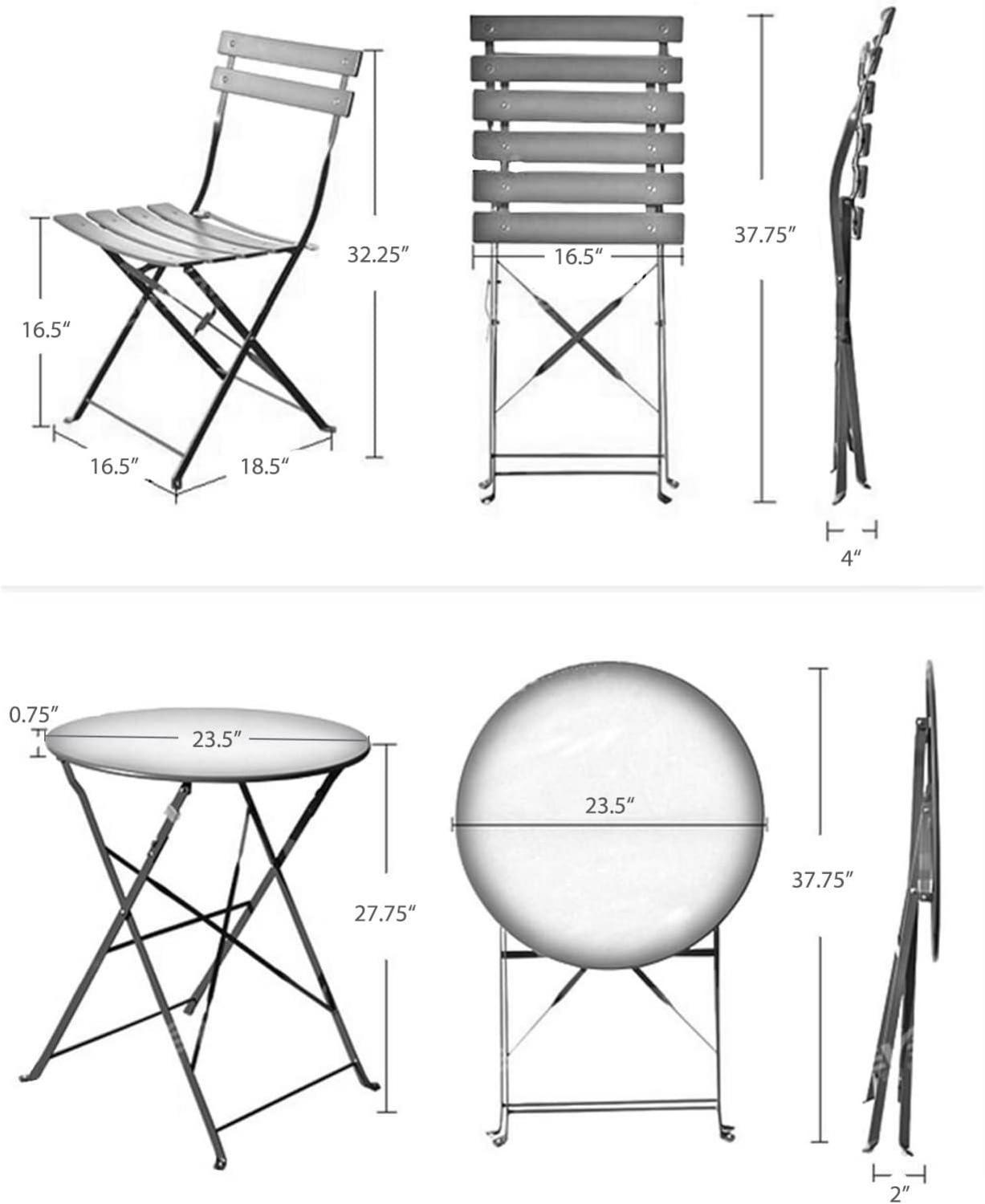 32.25″
16.5″
16.5″
18.5″
16.5″
37.75″
4″
0.75″
23.5″
27.75″
23.5″
37.75″
2″