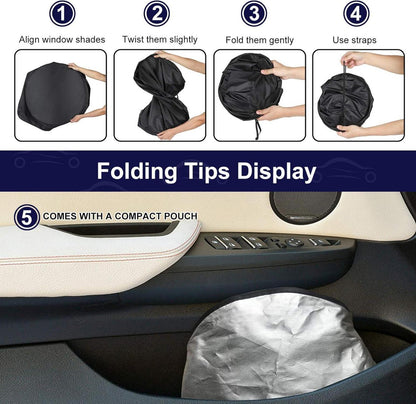 1
Align window shades

2
Twist them slightly

3
Fold them gently

4
Use straps

Folding Tips Display

5 COMES WITH A COMPACT POUCH