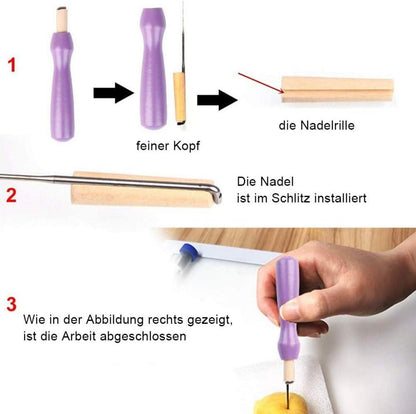 1

feiner Kopf

die Nadelrille

2

Die Nadel
ist im Schlitz installiert

3

Wie in der Abbildung rechts gezeigt,
ist die Arbeit abgeschlossen