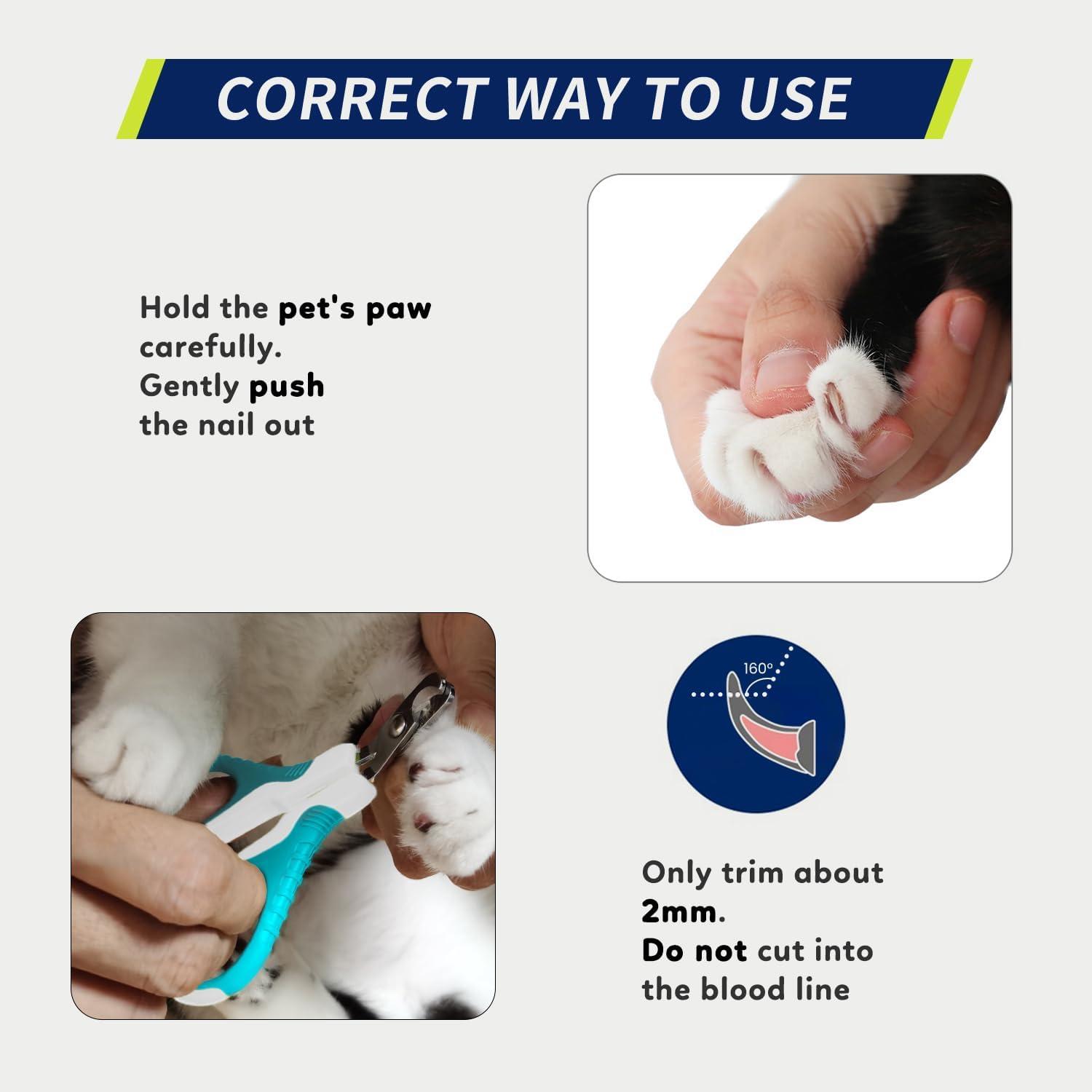 CORRECT WAY TO USE

Hold the pet's paw carefully.
Gently push the nail out

160°

Only trim about 2mm.
Do not cut into the blood line