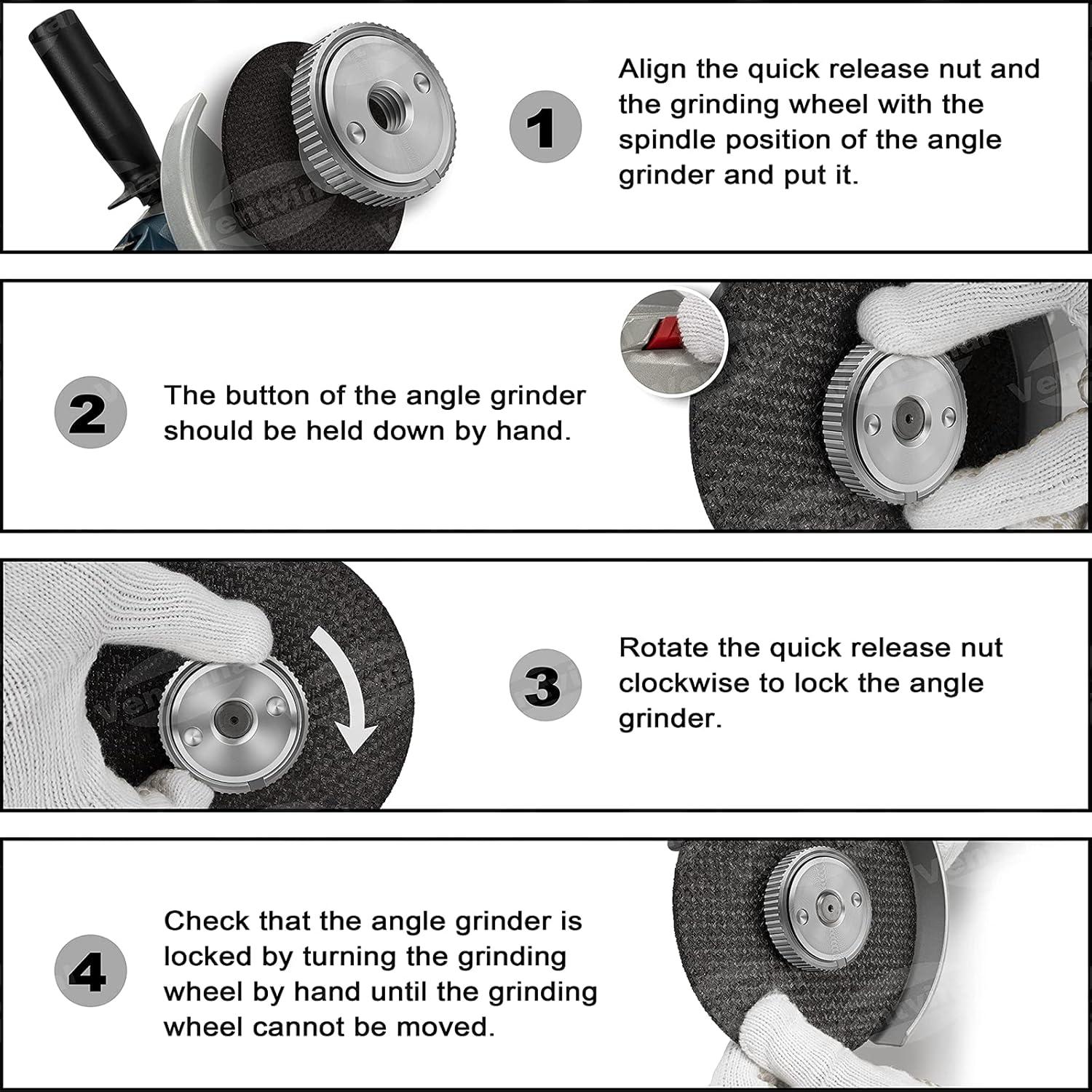 1

Align the quick release nut and the grinding wheel with the spindle position of the angle grinder and put it.

2

The button of the angle grinder should be held down by hand.

3

Rotate the quick release nut clockwise to lock the angle grinder.

4

Check that the angle grinder is locked by turning the grinding wheel by hand until the grinding wheel cannot be moved.