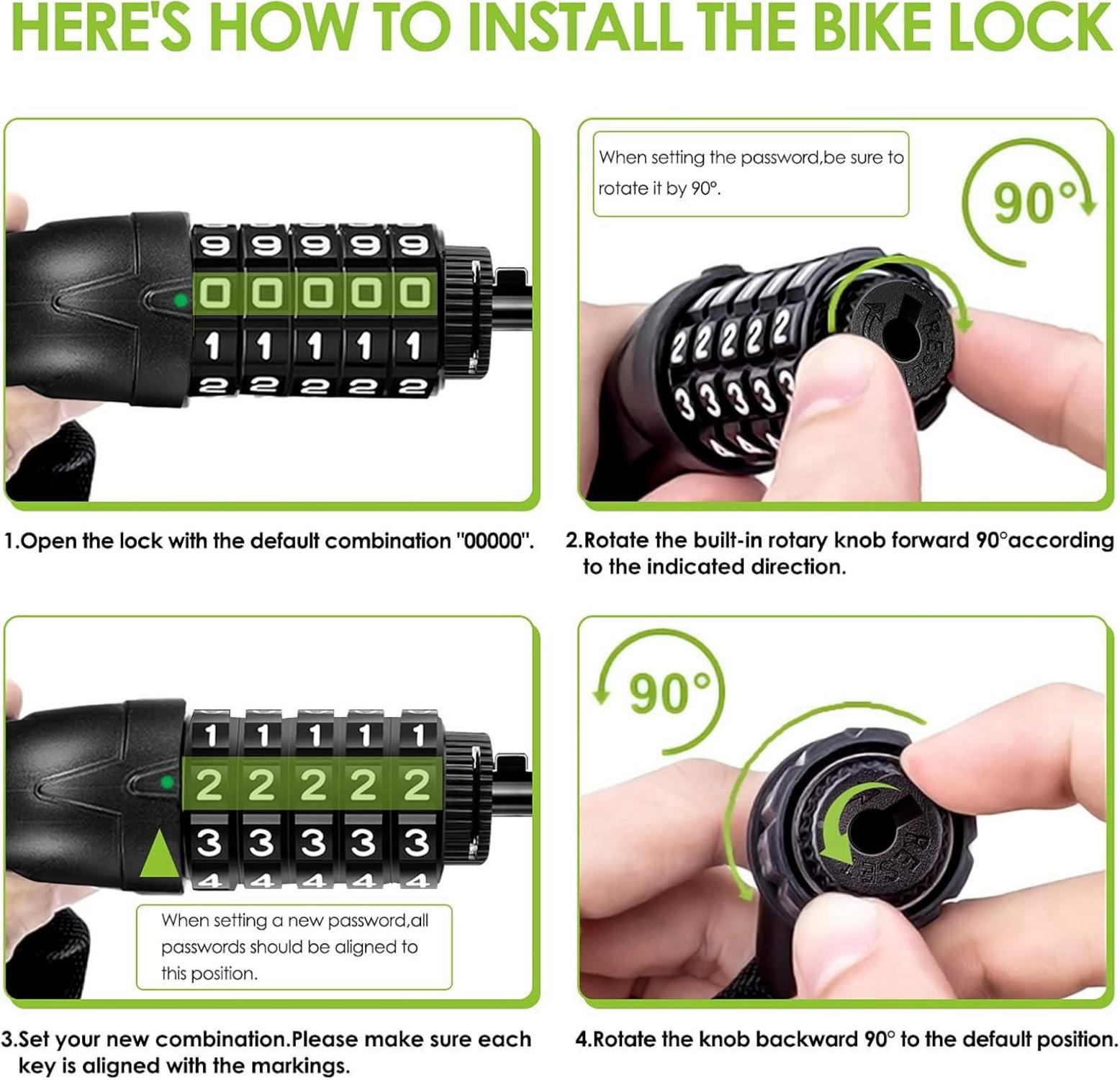 HERE'S HOW TO INSTALL THE BIKE LOCK

9 9 9 9 9
0 0 0 0 0
1 1 1 1 1
2 2 2 2 2

1.Open the lock with the default combination "00000".

When setting the password,be sure to rotate it by 90°.

90°

2 2 2 2 2
3 3 3 3 3

RESET

2.Rotate the built-in rotary knob forward 90°according to the indicated direction.

1 1 1 1 1
2 2 2 2 2
3 3 3 3 3
4 4 4 4 4

When setting a new password,all passwords should be aligned to this position.

3.Set your new combination.Please make sure each key is aligned with the markings.

90°

RESET

4.Rotate the knob backward 90° to the default position.