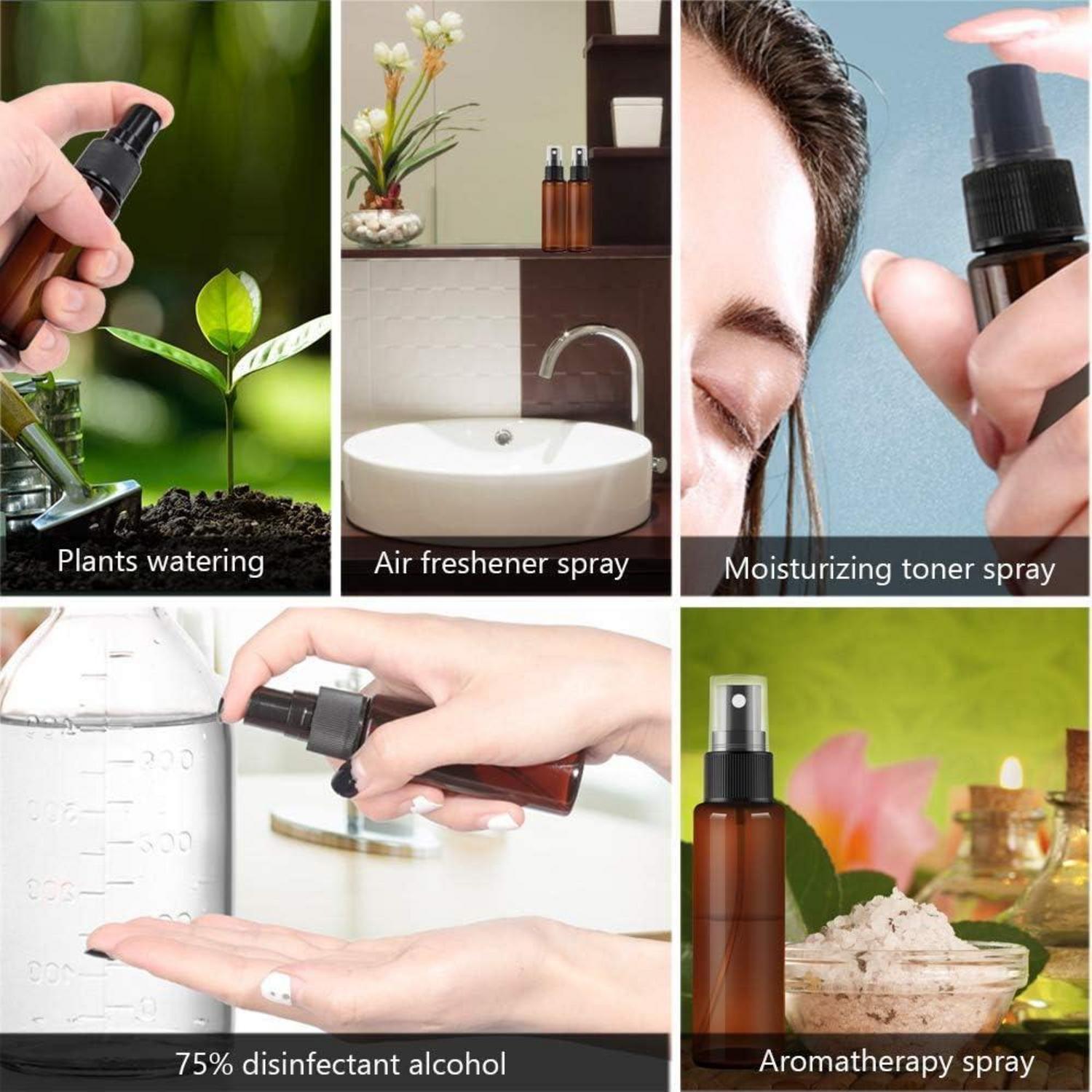 Plants watering

Air freshener spray

Moisturizing toner spray

75% disinfectant alcohol

Aromatherapy spray