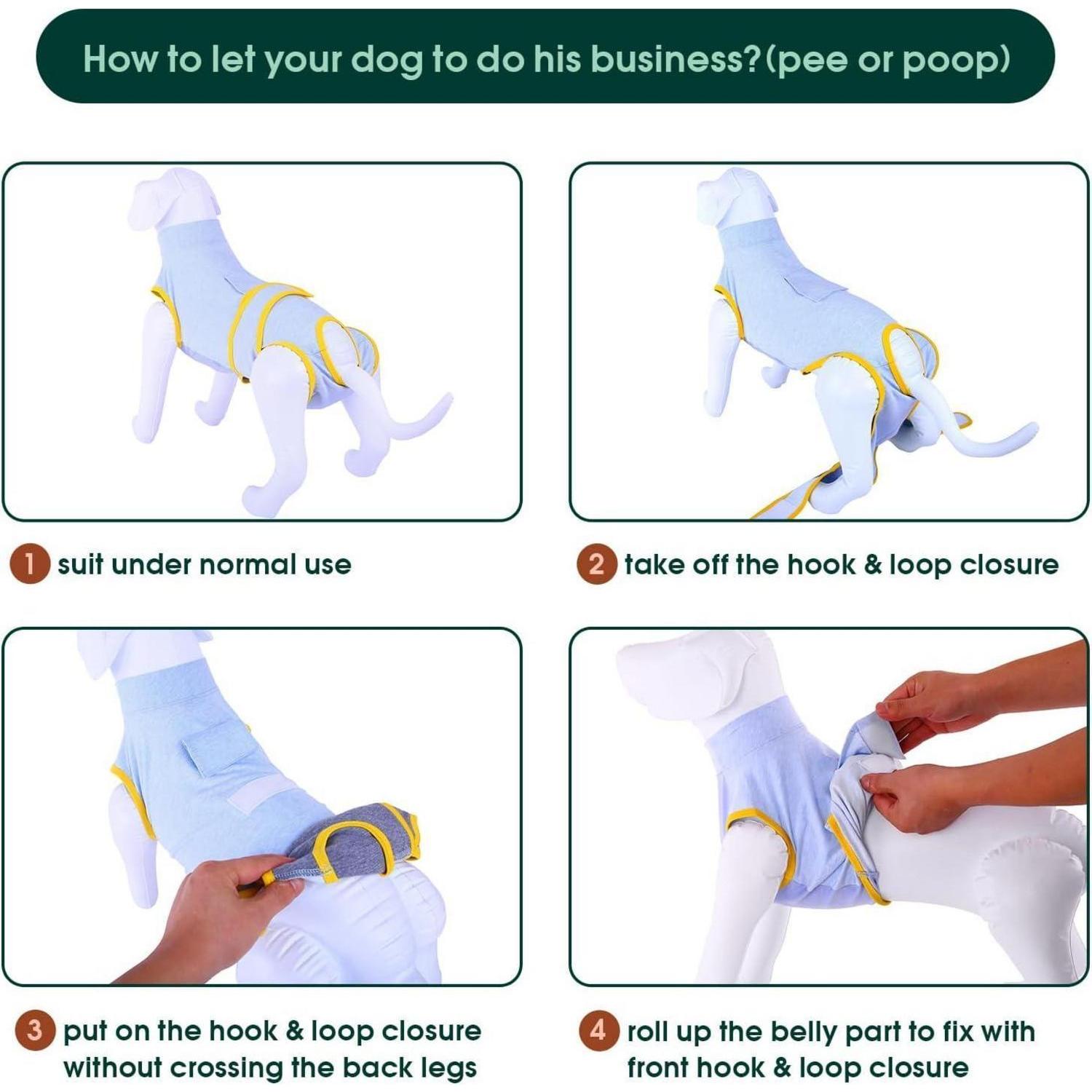 How to let your dog to do his business?(pee or poop)

1 suit under normal use

2 take off the hook & loop closure

3 put on the hook & loop closure without crossing the back legs

4 roll up the belly part to fix with front hook & loop closure