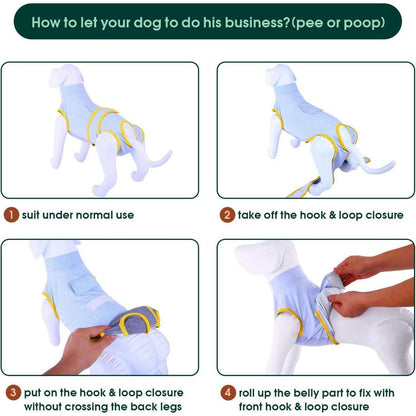 How to let your dog to do his business?(pee or poop)

1 suit under normal use

2 take off the hook & loop closure

3 put on the hook & loop closure without crossing the back legs

4 roll up the belly part to fix with front hook & loop closure