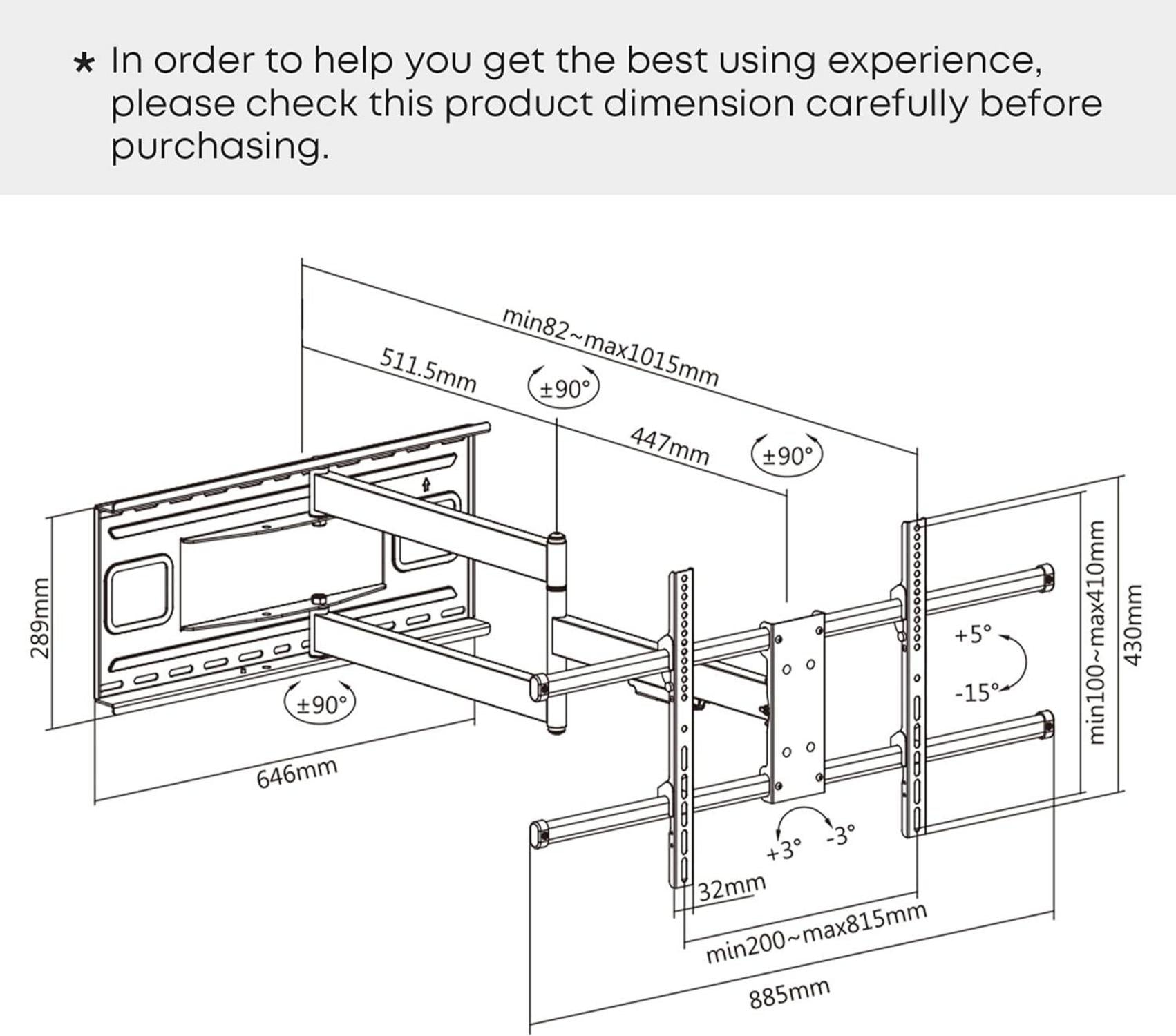 ★ In order to help you get the best using experience, please check this product dimension carefully before purchasing.

min82~max1015mm
511.5mm
±90°
447mm
±90°
289mm
±90°
646mm
+5°
-15°
min100~max410mm
430mm
+3°
-3°
32mm
min200~max815mm
885mm