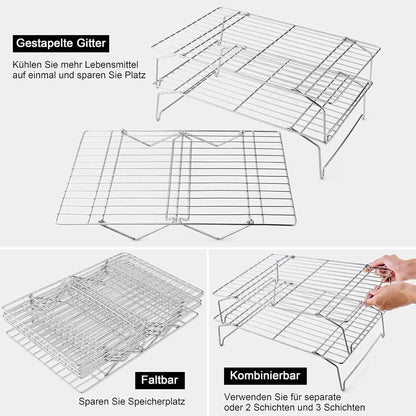 Gestapelte Gitter

Kühlen Sie mehr Lebensmittel auf einmal und sparen Sie Platz

Faltbar

Sparen Sie Speicherplatz

Kombinierbar

Verwenden Sie für separate oder 2 Schichten und 3 Schichten