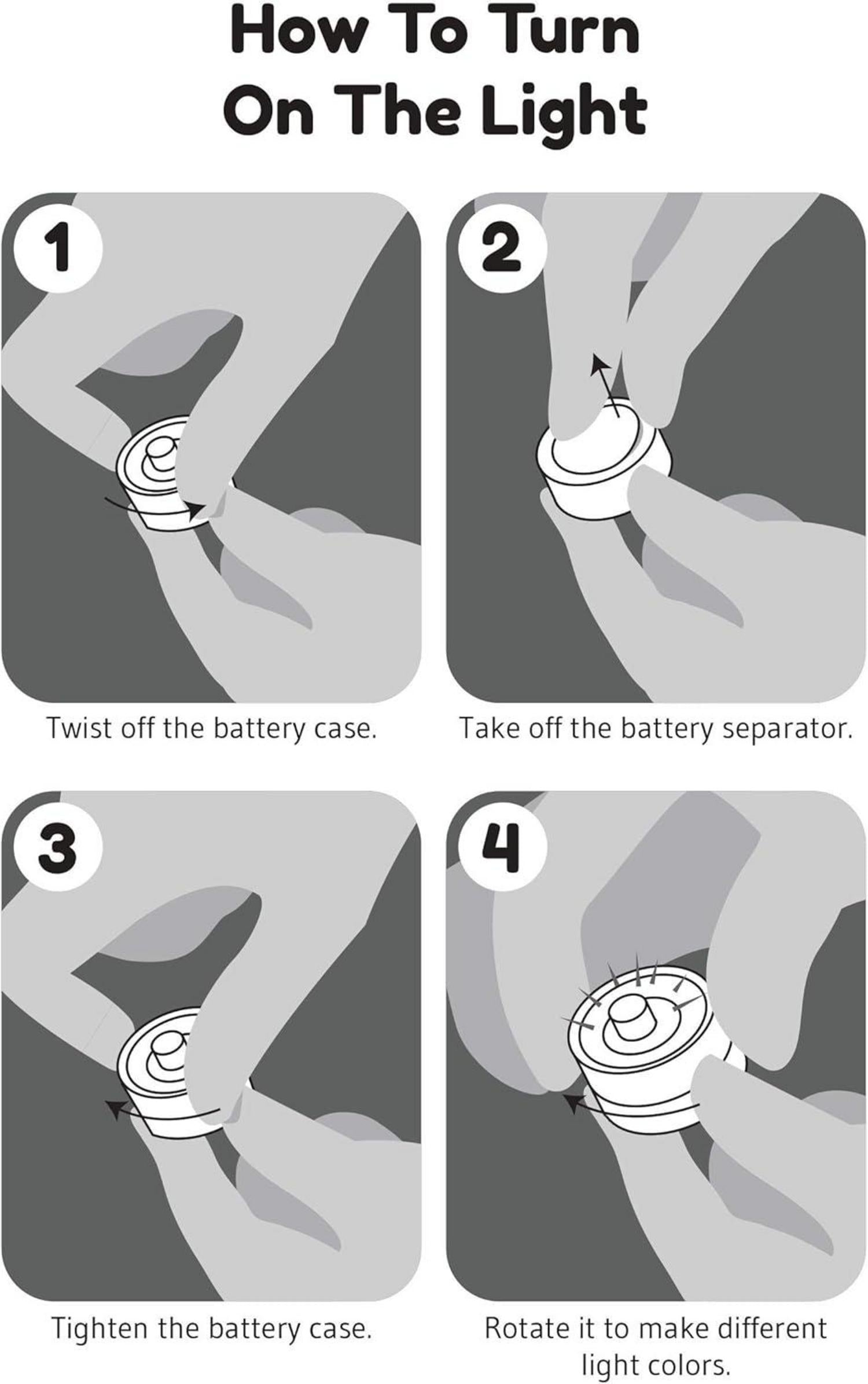 How To Turn On The Light

1

Twist off the battery case.

2

Take off the battery separator.

3

Tighten the battery case.

4

Rotate it to make different light colors.