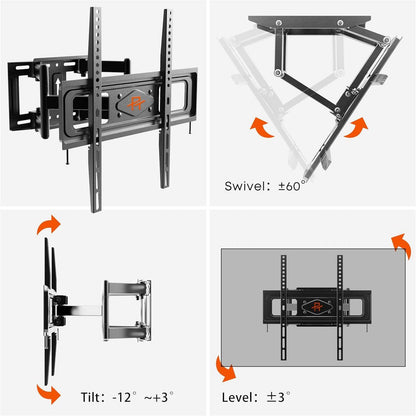 Swivel: ±60°

Tilt: -12° ~+3°

Level: ±3°