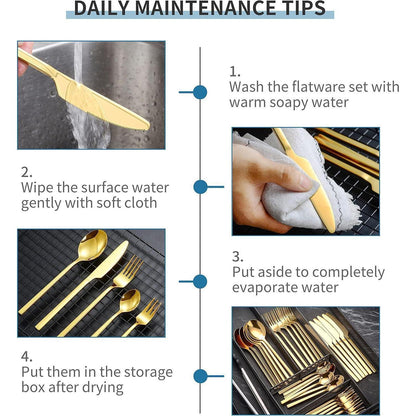 DAILY MAINTENANCE TIPS

1.
Wash the flatware set with warm soapy water

2.
Wipe the surface water gently with soft cloth

3.
Put aside to completely evaporate water

4.
Put them in the storage box after drying