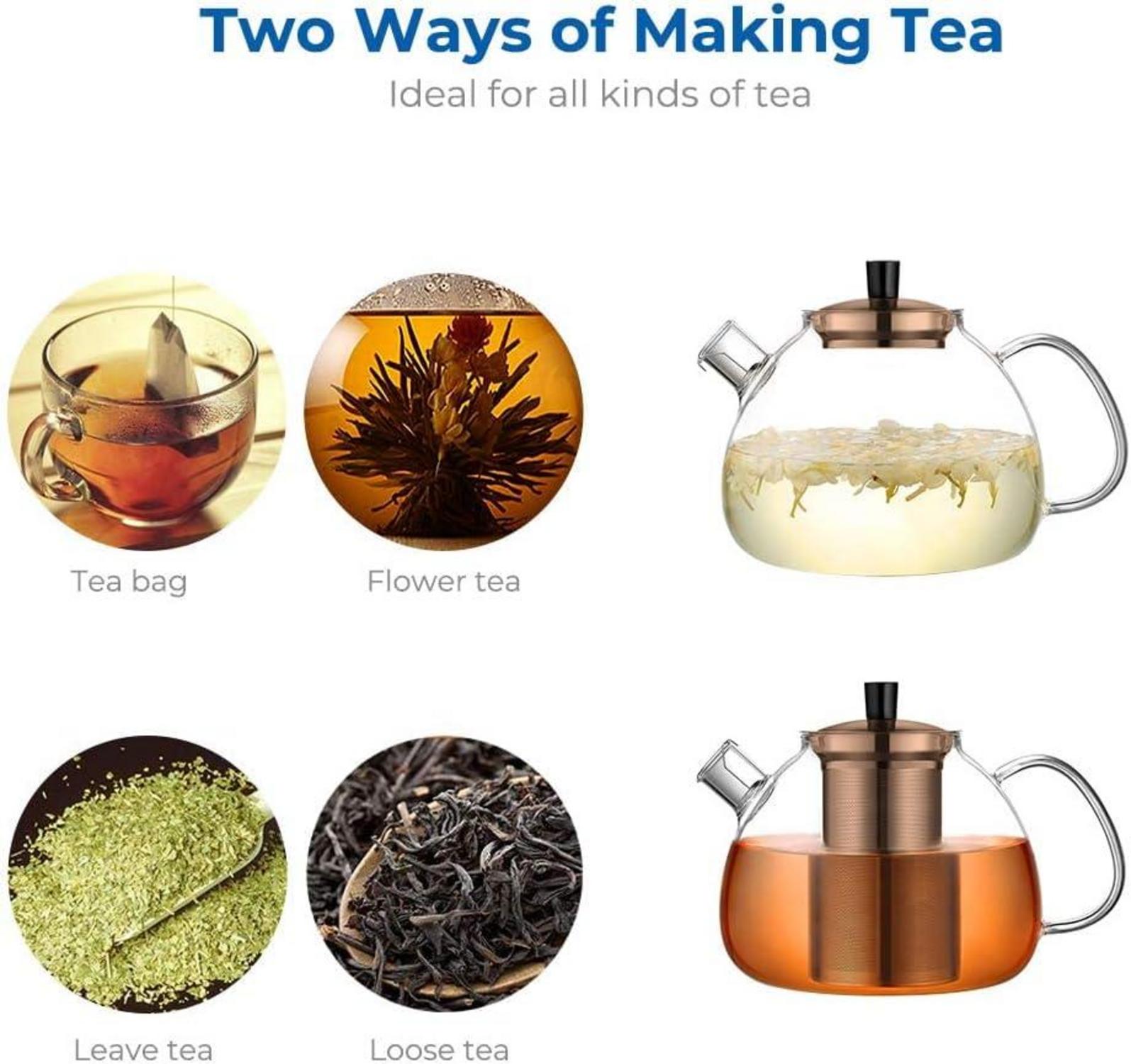 Two Ways of Making Tea

Ideal for all kinds of tea

Tea bag

Flower tea

Leave tea

Loose tea