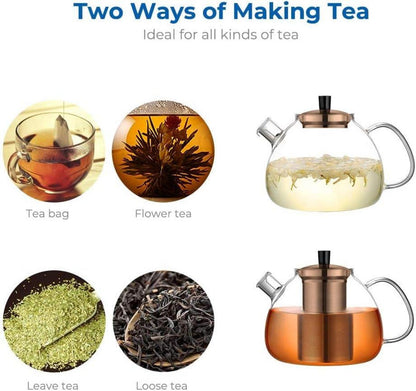 Two Ways of Making Tea
Ideal for all kinds of tea

Tea bag

Flower tea

Leave tea

Loose tea