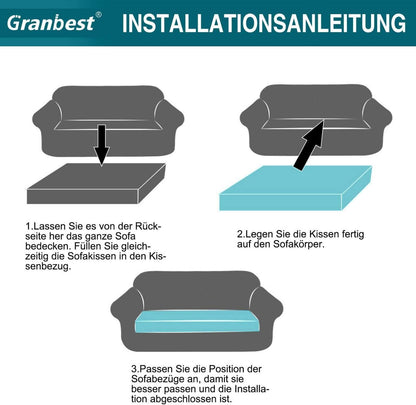 Granbest®

INSTALLATIONSANLEITUNG

1.Lassen Sie es von der Rückseite her das ganze Sofa bedecken. Füllen Sie gleichzeitig die Sofakissen in den Kissenbezug.

2.Legen Sie die Kissen fertig auf den Sofakörper.

3.Passen Sie die Position der Sofabezüge an, damit sie besser passen und die Installation abgeschlossen ist.