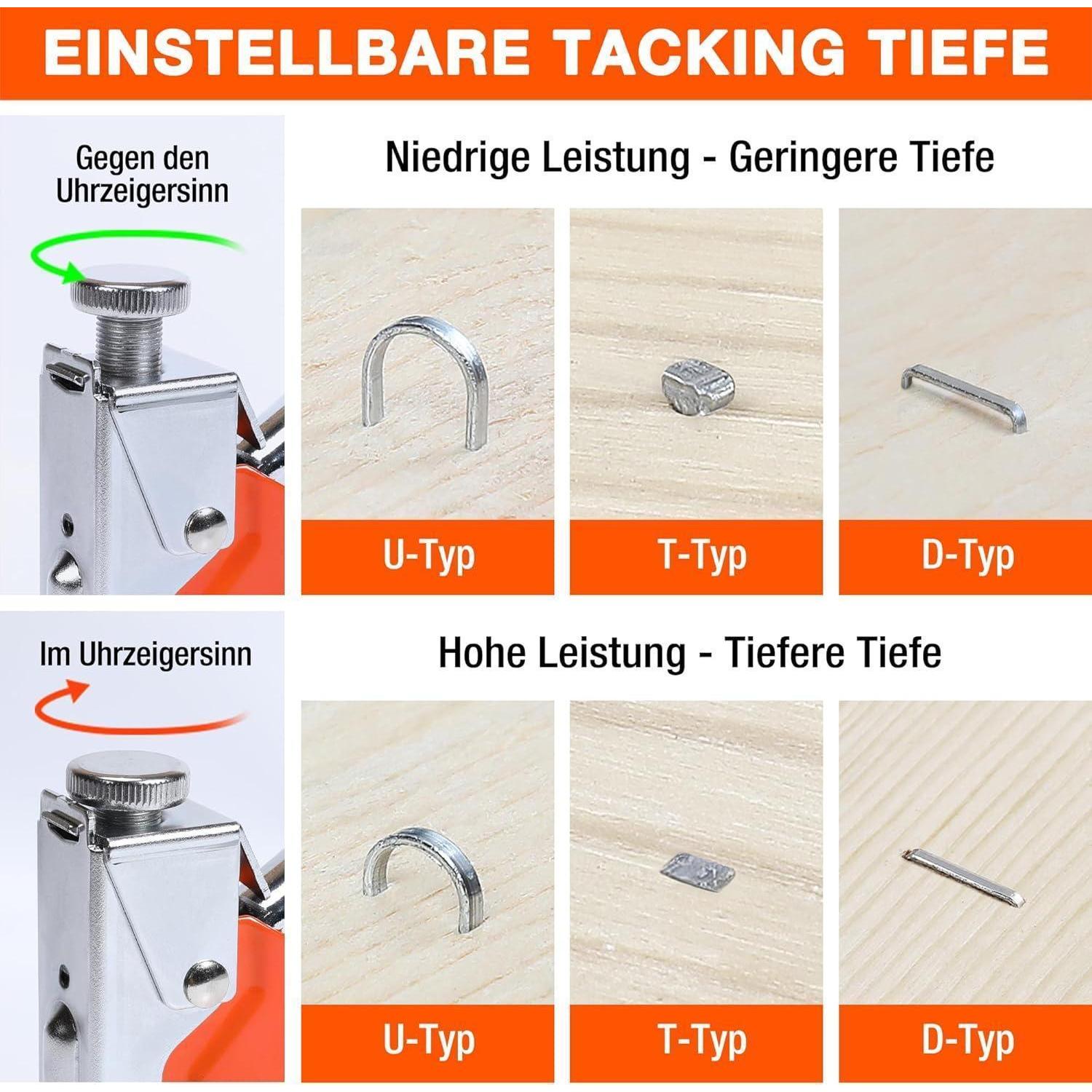 EINSTELLBARE TACKING TIEFE

Gegen den Uhrzeigersinn

Niedrige Leistung - Geringere Tiefe

U-Typ

T-Typ

D-Typ

Im Uhrzeigersinn

Hohe Leistung - Tiefere Tiefe

U-Typ

T-Typ

D-Typ