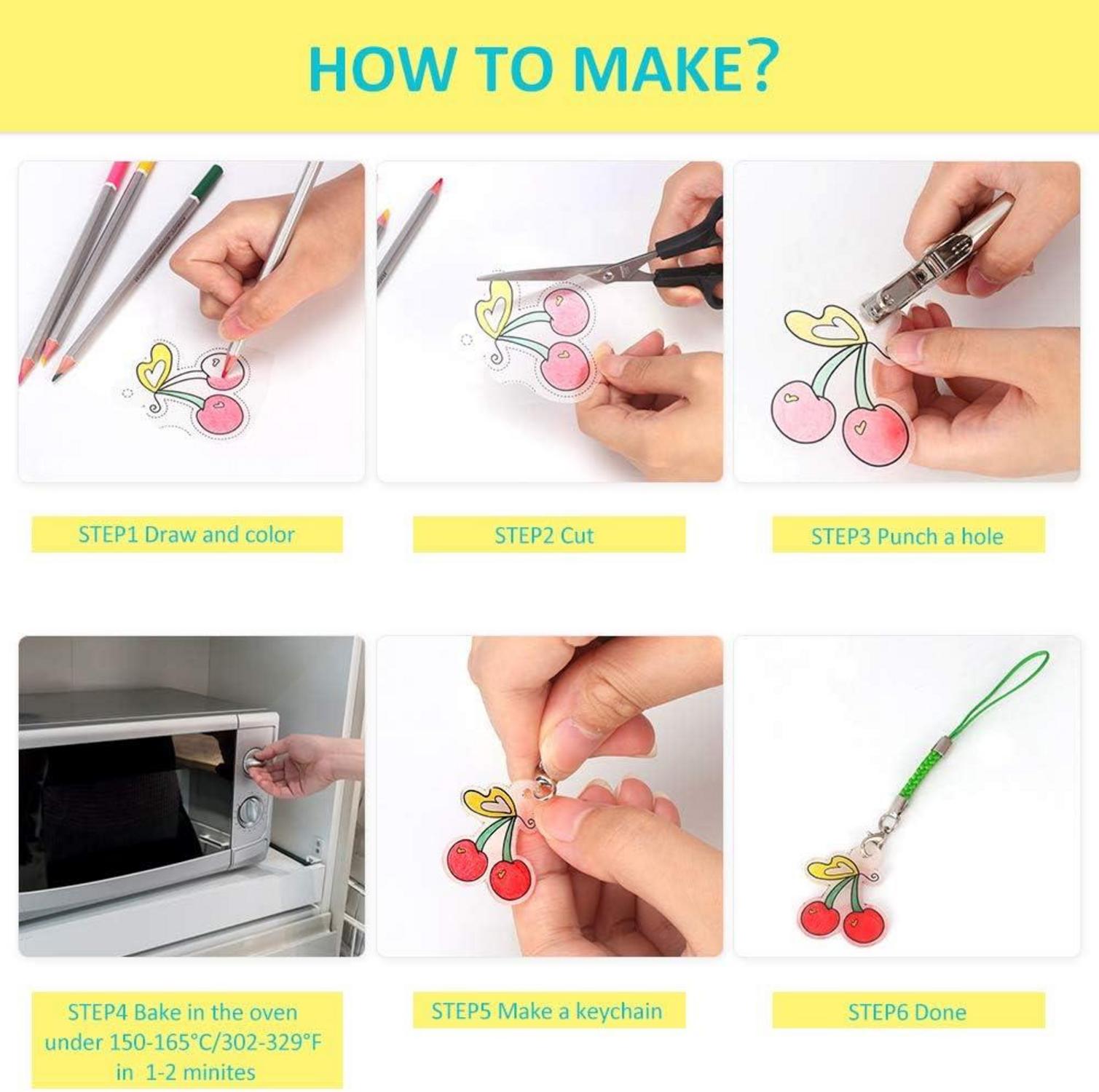 HOW TO MAKE?

STEP1 Draw and color

STEP2 Cut

STEP3 Punch a hole

STEP4 Bake in the oven under 150-165°C/302-329°F in 1-2 minites

STEP5 Make a keychain

STEP6 Done