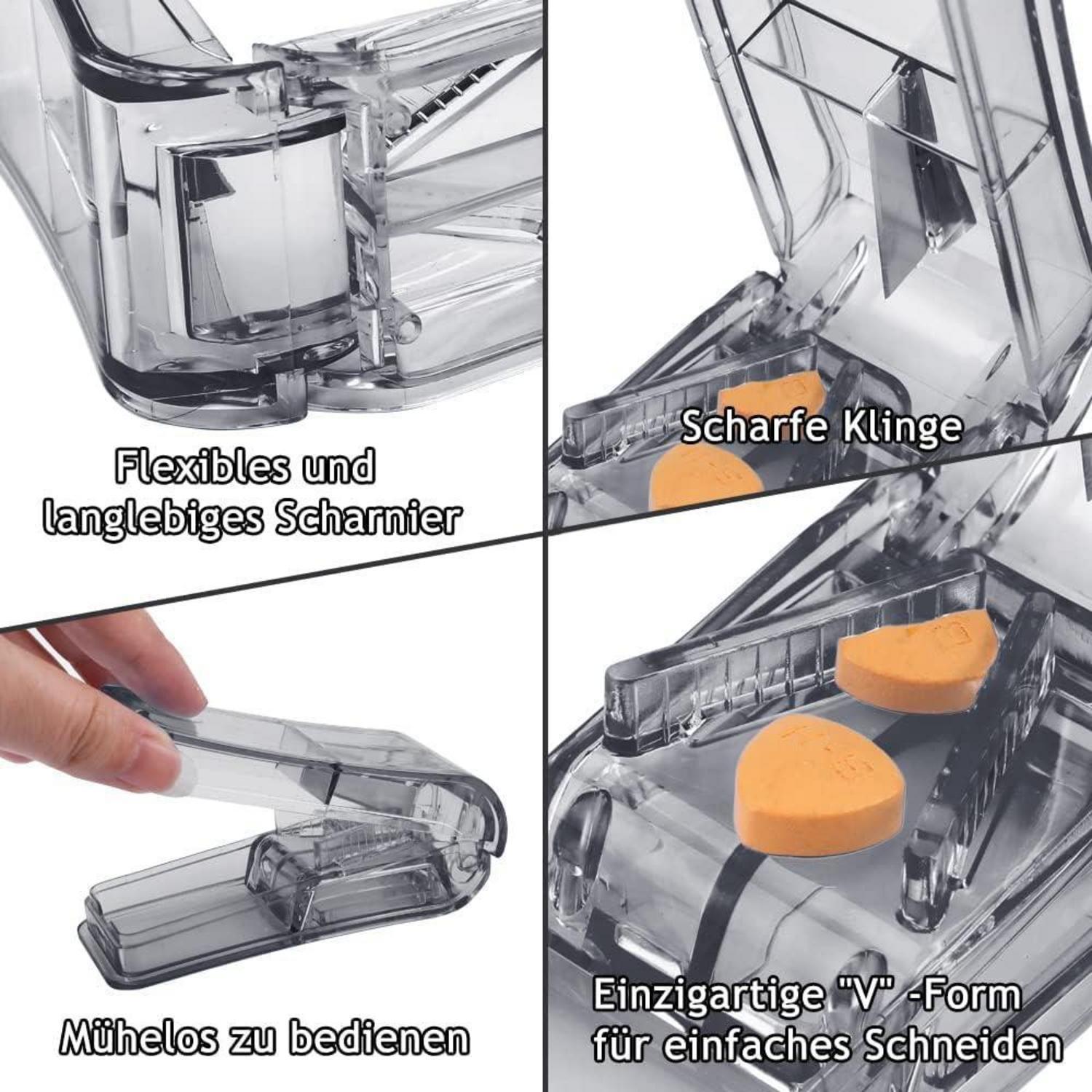 Flexibles und langlebiges Scharnier

Scharfe Klinge

Mühelos zu bedienen

Einzigartige "V" -Form für einfaches Schneiden