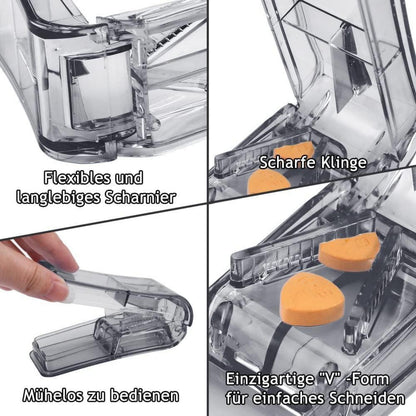 Flexibles und langlebiges Scharnier

Scharfe Klinge

Mühelos zu bedienen

Einzigartige "V" -Form für einfaches Schneiden