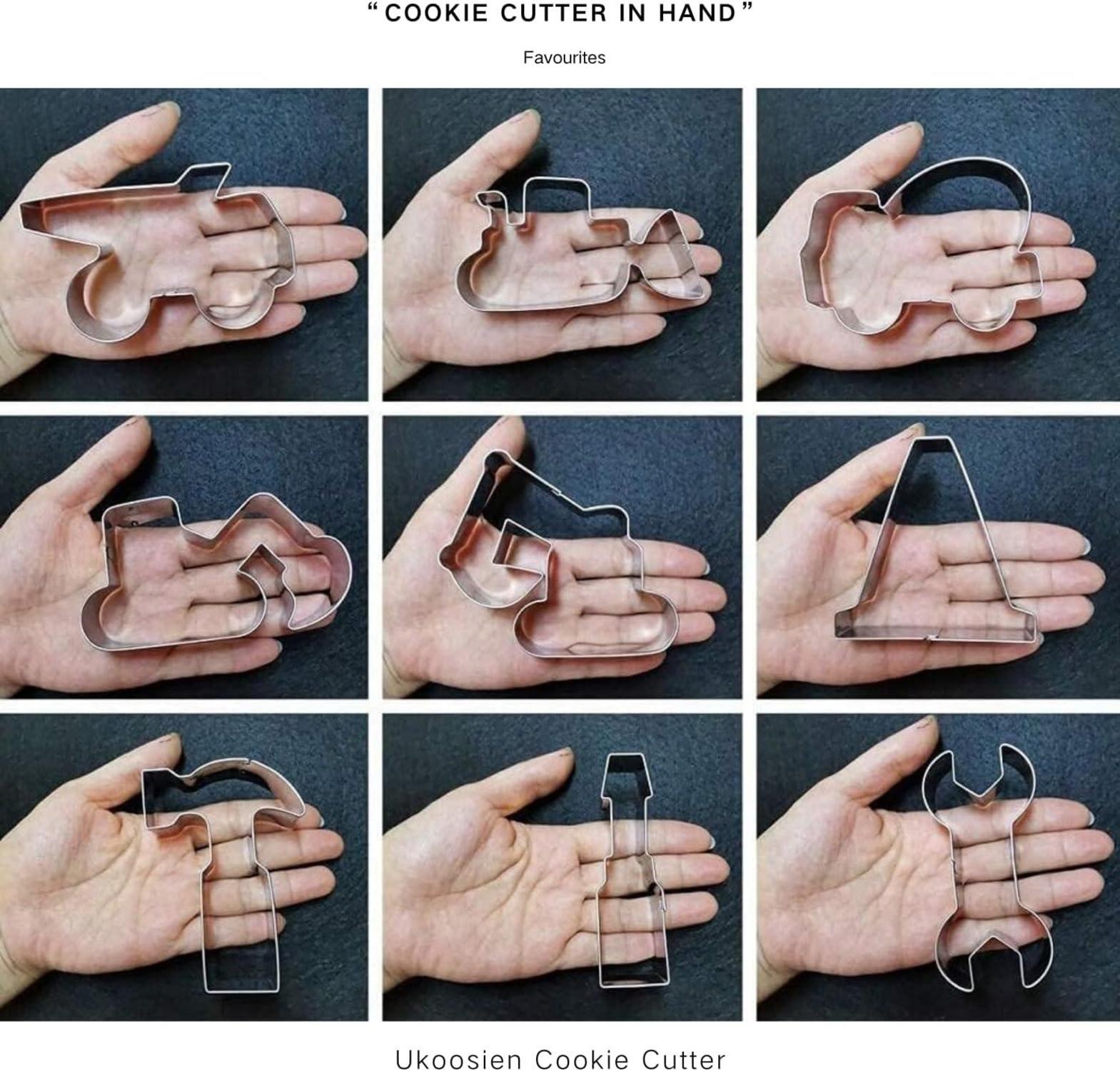 “COOKIE CUTTER IN HAND”

Favourites

Ukoosien Cookie Cutter