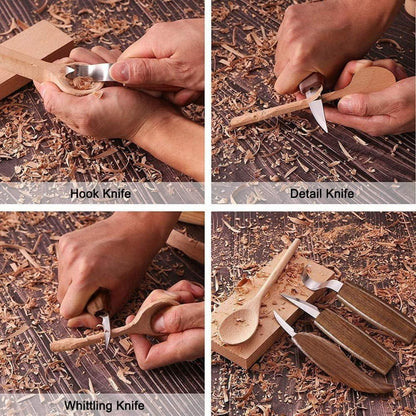 Hook Knife

Detail Knife

Whittling Knife